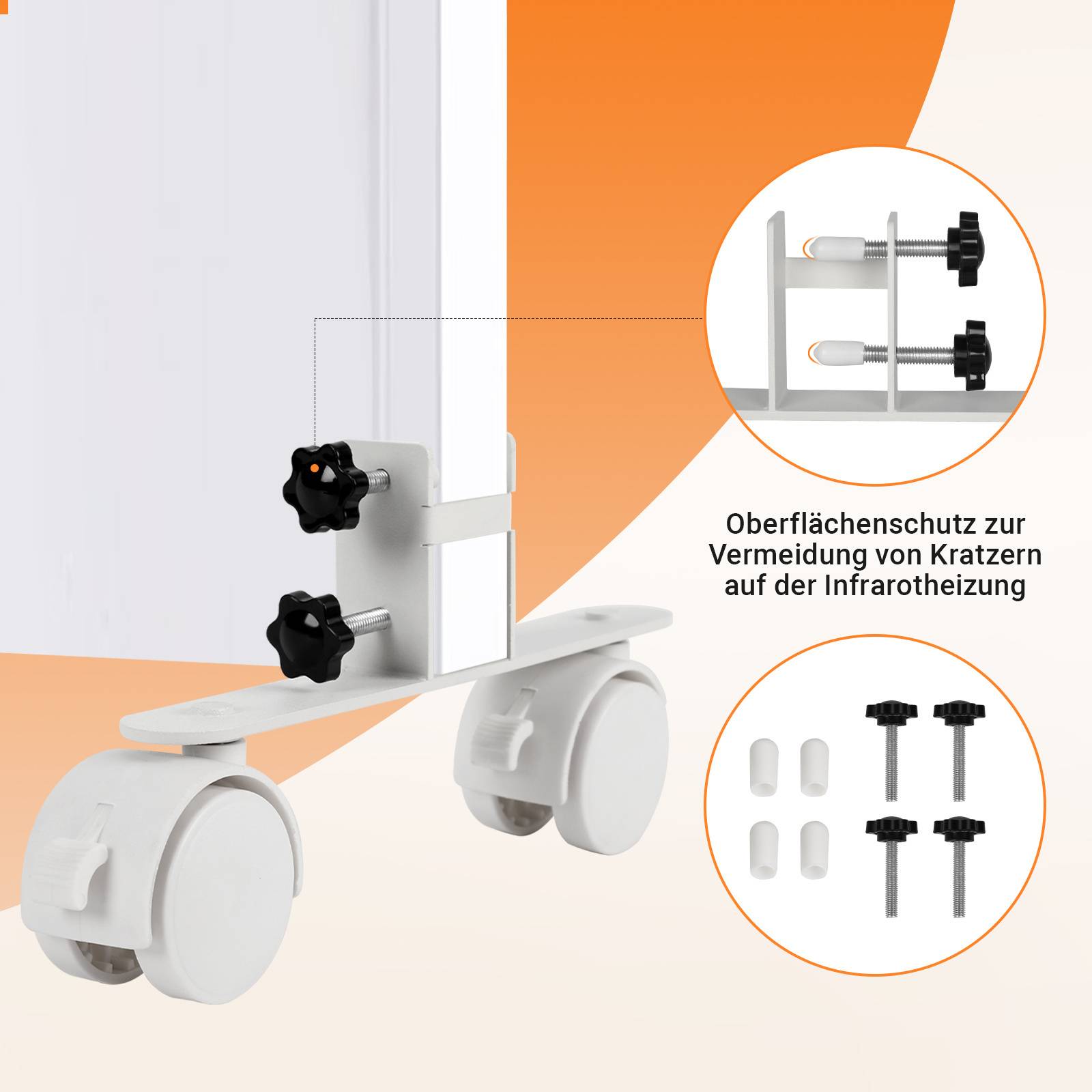 Oberflächenschutz zur Vermeidung von Kratzern auf der Infrarotheizung