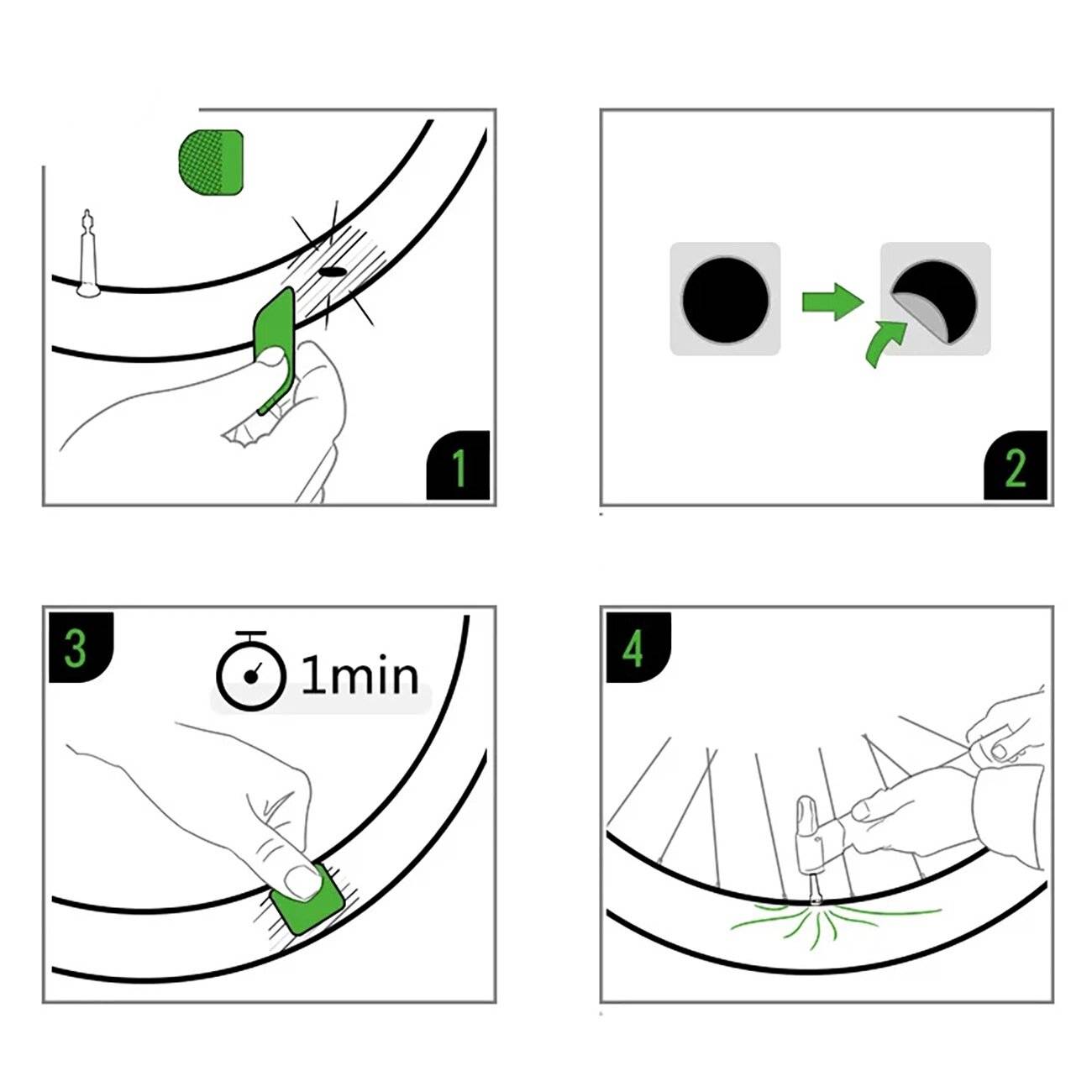 1

2

3

1min

4