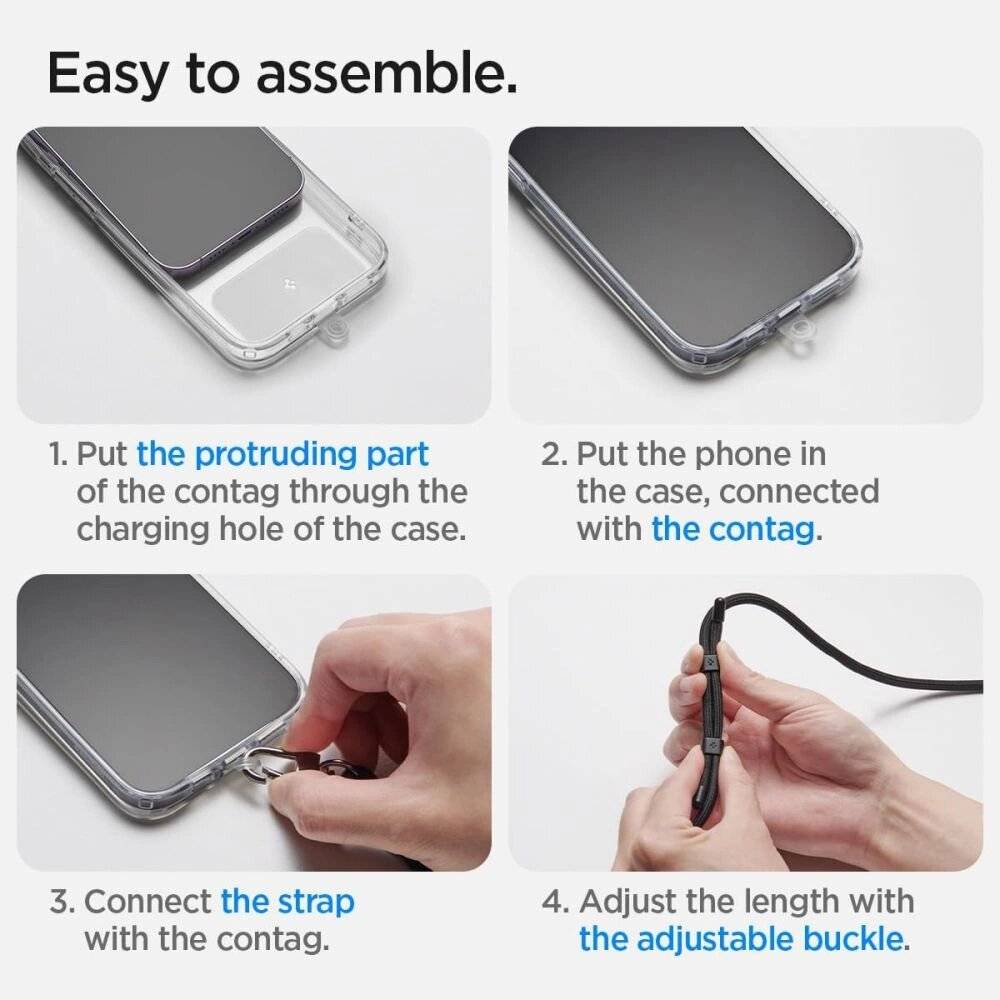 Easy to assemble.

1. Put the protruding part of the contag through the charging hole of the case.

2. Put the phone in the case, connected with the contag.

3. Connect the strap with the contag.

4. Adjust the length with the adjustable buckle.