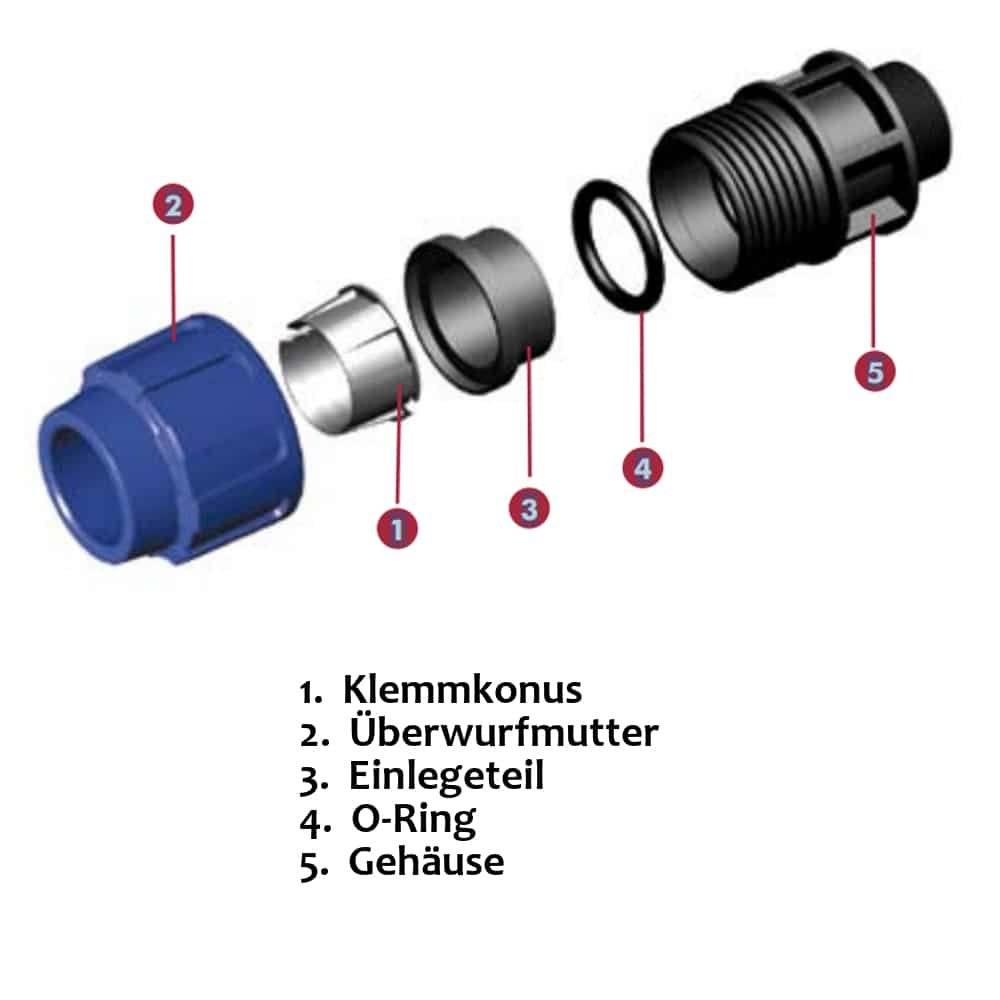 2
1
3
4
5

1. Klemmkonus
2. Überwurfmutter
3. Einlegeteil
4. O-Ring
5. Gehäuse