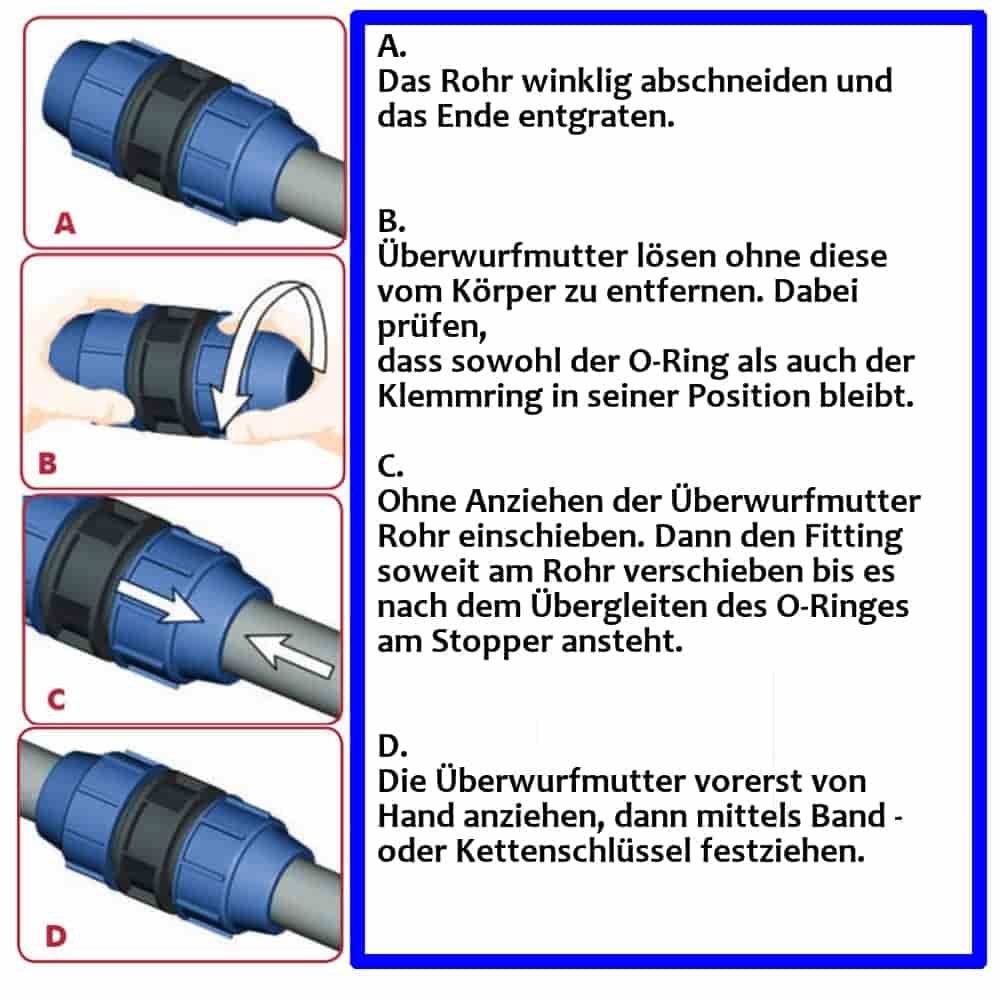 A

B

C

D

A.
Das Rohr winklig abschneiden und das Ende entgraten.

B.
Überwurfmutter lösen ohne diese vom Körper zu entfernen. Dabei prüfen,
dass sowohl der O-Ring als auch der Klemmring in seiner Position bleibt.

C.
Ohne Anziehen der Überwurfmutter Rohr einschieben. Dann den Fitting soweit am Rohr verschieben bis es nach dem Übergleiten des O-Ringes am Stopper ansteht.

D.
Die Überwurfmutter vorerst von Hand anziehen, dann mittels Band - oder Kettenschlüssel festziehen.