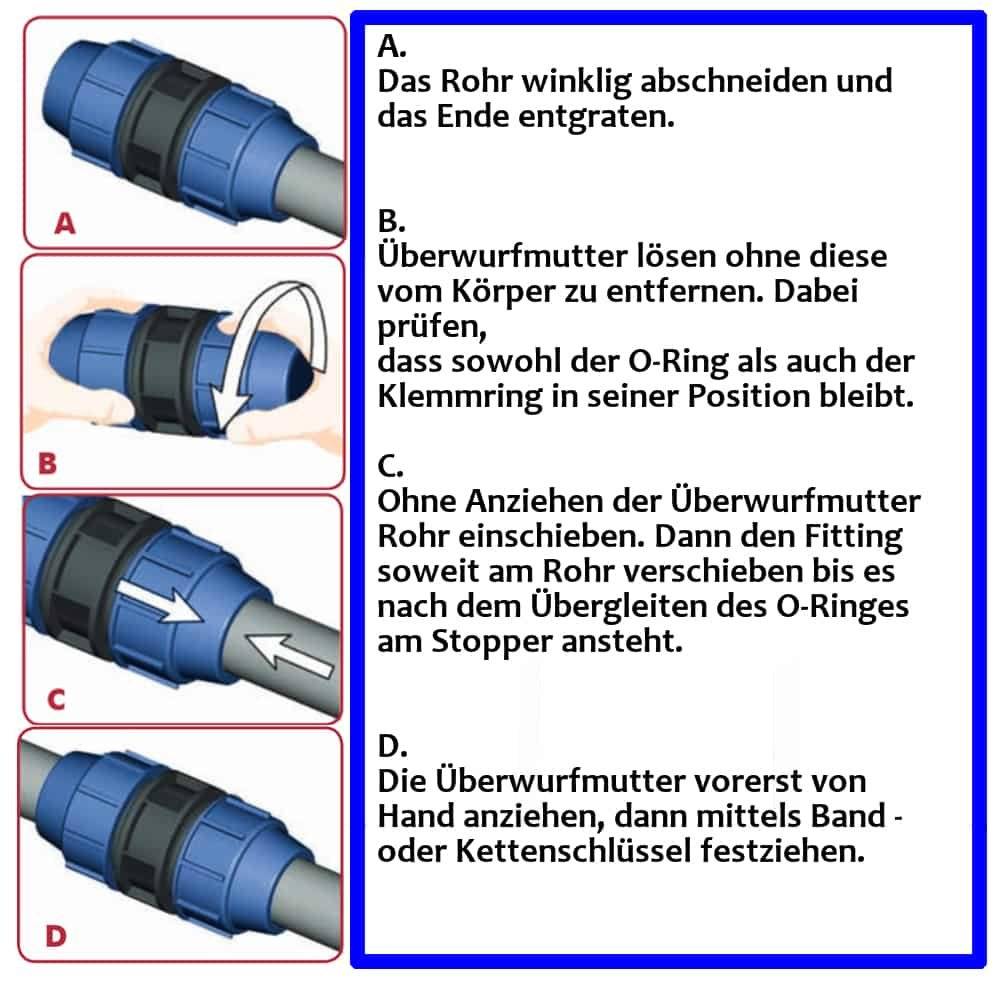 A

B

C

D

A.
Das Rohr winklig abschneiden und das Ende entgraten.

B.
Überwurfmutter lösen ohne diese vom Körper zu entfernen. Dabei prüfen,
dass sowohl der O-Ring als auch der Klemmring in seiner Position bleibt.

C.
Ohne Anziehen der Überwurfmutter Rohr einschieben. Dann den Fitting soweit am Rohr verschieben bis es nach dem Übergleiten des O-Ringes am Stopper ansteht.

D.
Die Überwurfmutter vorerst von Hand anziehen, dann mittels Band - oder Kettenschlüssel festziehen.