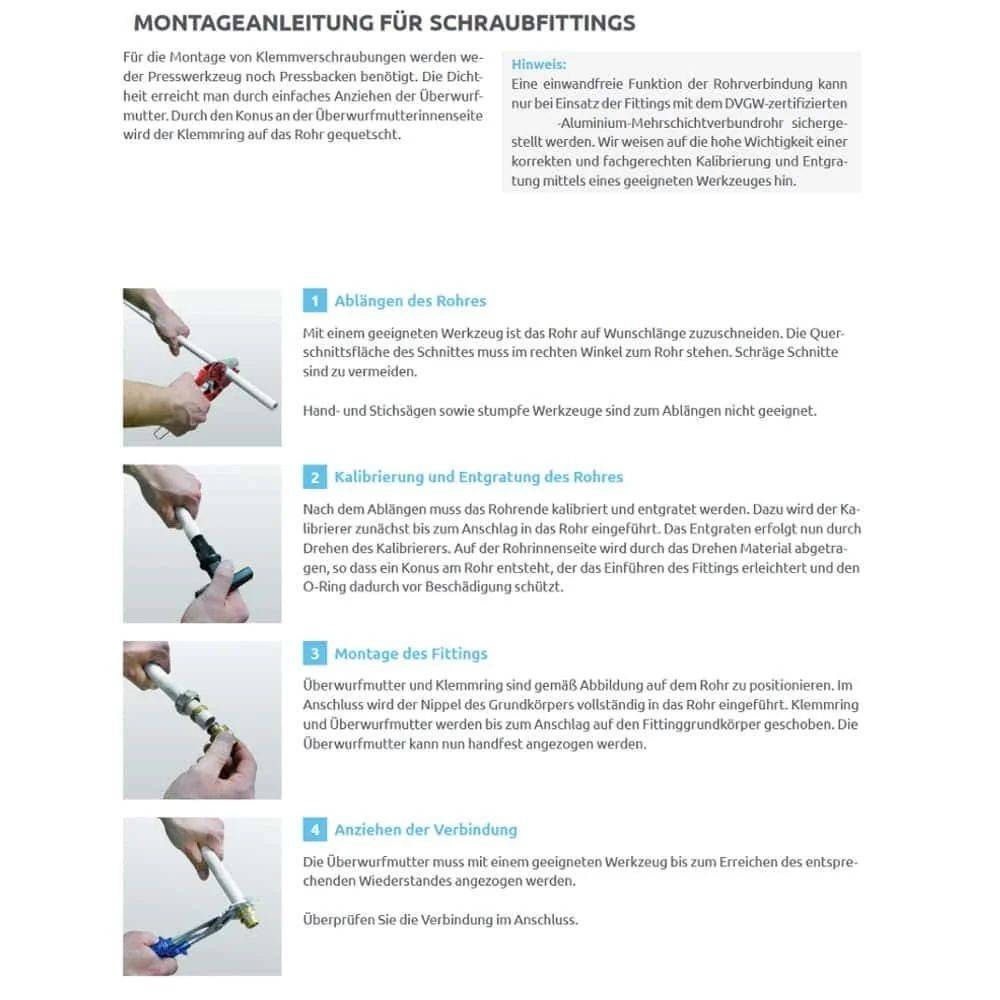 MONTAGEANLEITUNG FÜR SCHRAUBFITTINGS

Für die Montage von Klemmverschraubungen werden weder Presswerkzeug noch Pressbacken benötigt. Die Dichtheit erreicht man durch einfaches Anziehen der Überwurfmutter. Durch den Konus an der Überwurfmutterinnenseite wird der Klemmring auf das Rohr gequetscht.

Hinweis:
Eine einwandfreie Funktion der Rohrverbindung kann nur bei Einsatz der Fittings mit dem DVGW-zertifizierten -Aluminium-Mehrschichtverbundrohr sichergestellt werden. Wir weisen auf die hohe Wichtigkeit einer korrekten und fachgerechten Kalibrierung und Entgratung mittels eines geeigneten Werkzeuges hin.

1 Ablängen des Rohres

Mit einem geeigneten Werkzeug ist das Rohr auf Wunschlänge zuzuschneiden. Die Querschnittsfläche des Schnittes muss im rechten Winkel zum Rohr stehen. Schräge Schnitte sind zu vermeiden.

Hand- und Stichsägen sowie stumpfe Werkzeuge sind zum Ablängen nicht geeignet.

2 Kalibrierung und Entgratung des Rohres

Nach dem Ablängen muss das Rohrende kalibriert und entgratet werden. Dazu wird der Kalibrierer zunächst bis zum Anschlag in das Rohr eingeführt. Das Entgraten erfolgt nun durch Drehen des Kalibrierers. Auf der Rohrinnenseite wird durch das Drehen Material abgetragen, so dass ein Konus am Rohr entsteht, der das Einführen des Fittings erleichtert und den O-Ring dadurch vor Beschädigung schützt.

3 Montage des Fittings

Überwurfmutter und Klemmring sind gemäß Abbildung auf dem Rohr zu positionieren. Im Anschluss wird der Nippel des Grundkörpers vollständig in das Rohr eingeführt. Klemmring und Überwurfmutter werden bis zum Anschlag auf den Fittinggrundkörper geschoben. Die Überwurfmutter kann nun handfest angezogen werden.

4 Anziehen der Verbindung

Die Überwurfmutter muss mit einem geeigneten Werkzeug bis zum Erreichen des entsprechenden Wiederstandes angezogen werden.

Überprüfen Sie die Verbindung im Anschluss.