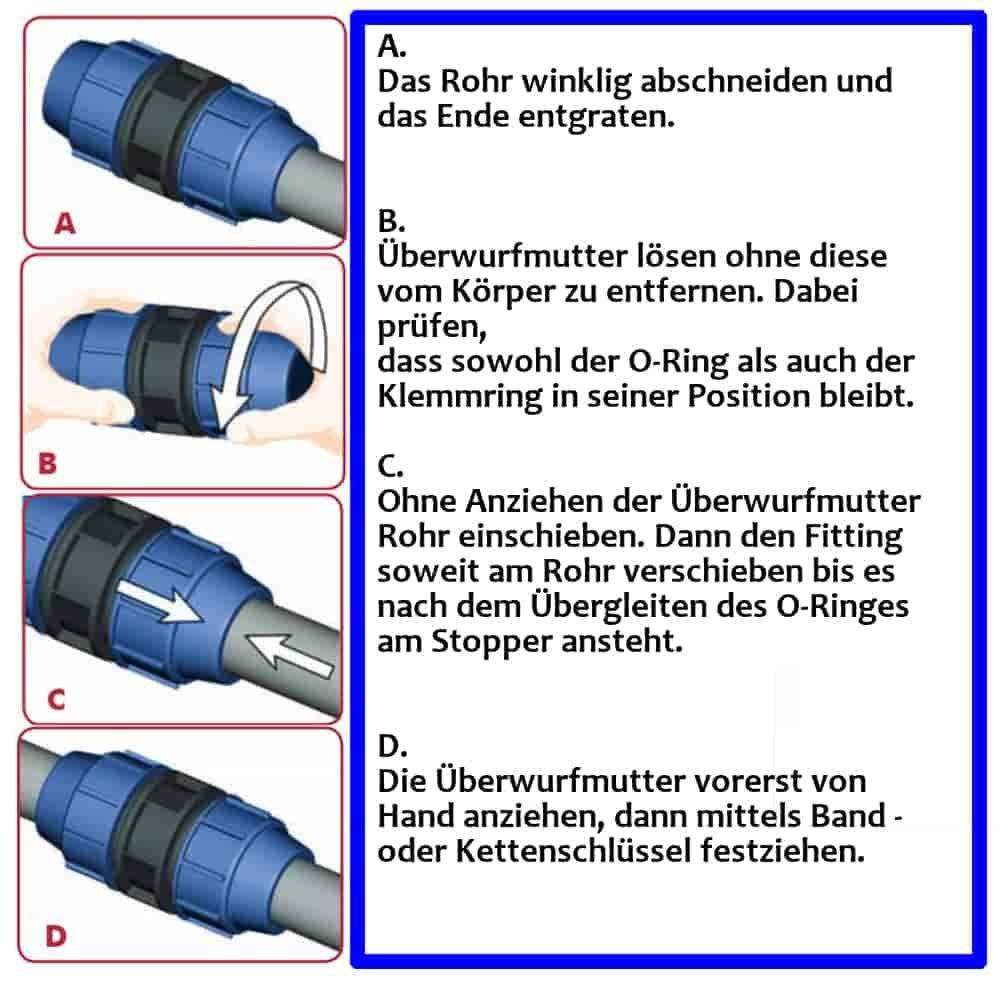 A

B

C

D

A.
Das Rohr winklig abschneiden und das Ende entgraten.

B.
Überwurfmutter lösen ohne diese vom Körper zu entfernen. Dabei prüfen,
dass sowohl der O-Ring als auch der Klemmring in seiner Position bleibt.

C.
Ohne Anziehen der Überwurfmutter Rohr einschieben. Dann den Fitting soweit am Rohr verschieben bis es nach dem Übergleiten des O-Ringes am Stopper ansteht.

D.
Die Überwurfmutter vorerst von Hand anziehen, dann mittels Band - oder Kettenschlüssel festziehen.