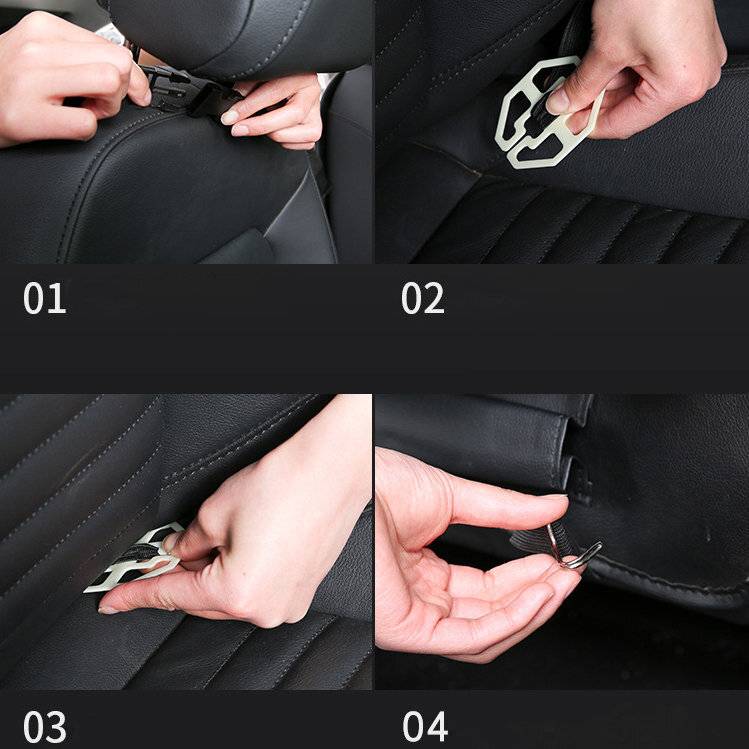 01

02

03

04