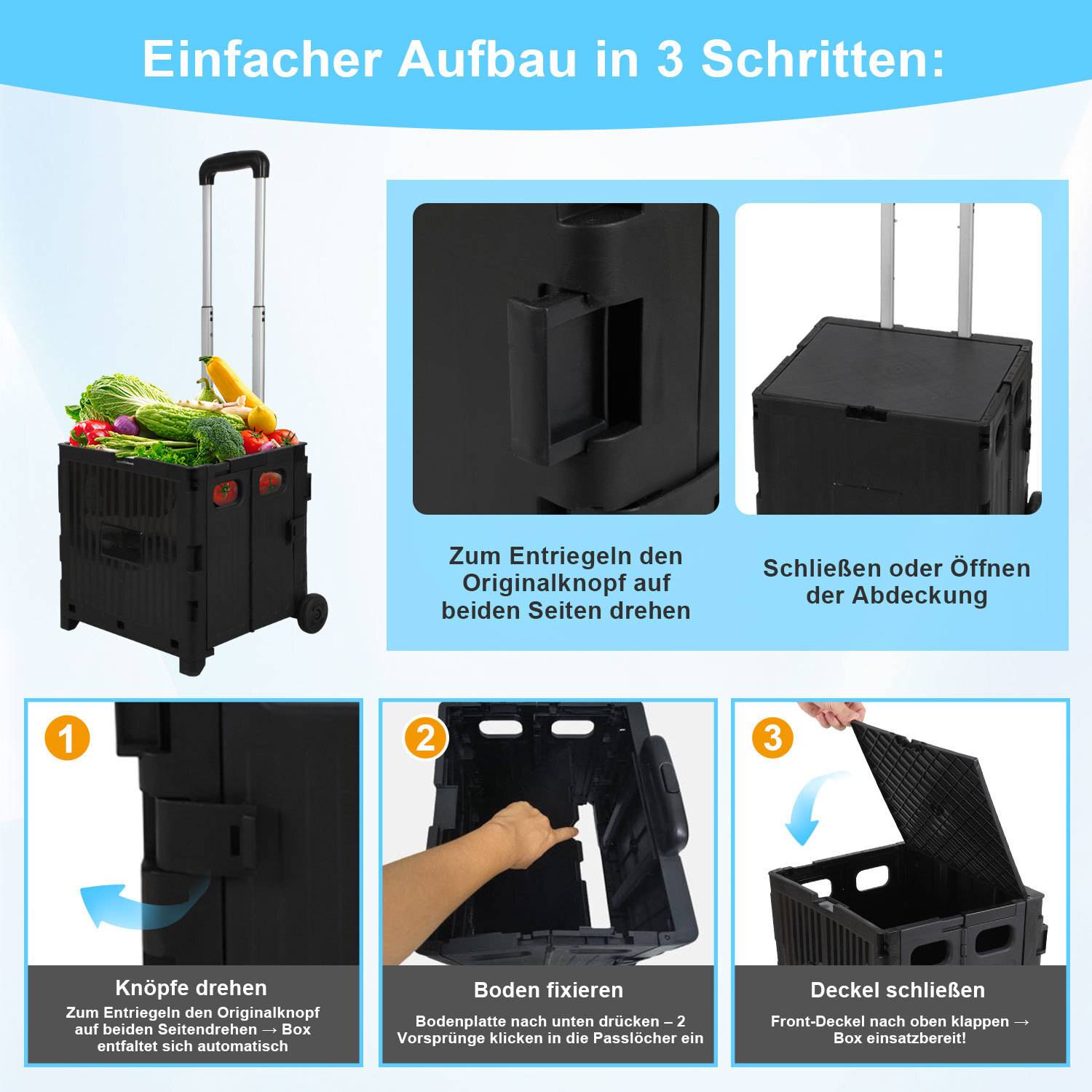 Einfacher Aufbau in 3 Schritten:

Zum Entriegeln den Originalknopf auf beiden Seiten drehen

Schließen oder Öffnen der Abdeckung

1

Knöpfe drehen

Zum Entriegeln den Originalknopf auf beiden Seitendrehen → Box entfaltet sich automatisch

2

Boden fixieren

Bodenplatte nach unten drücken – 2 Vorsprünge klicken in die Passlöcher ein

3

Deckel schließen

Front-Deckel nach oben klappen → Box einsatzbereit!