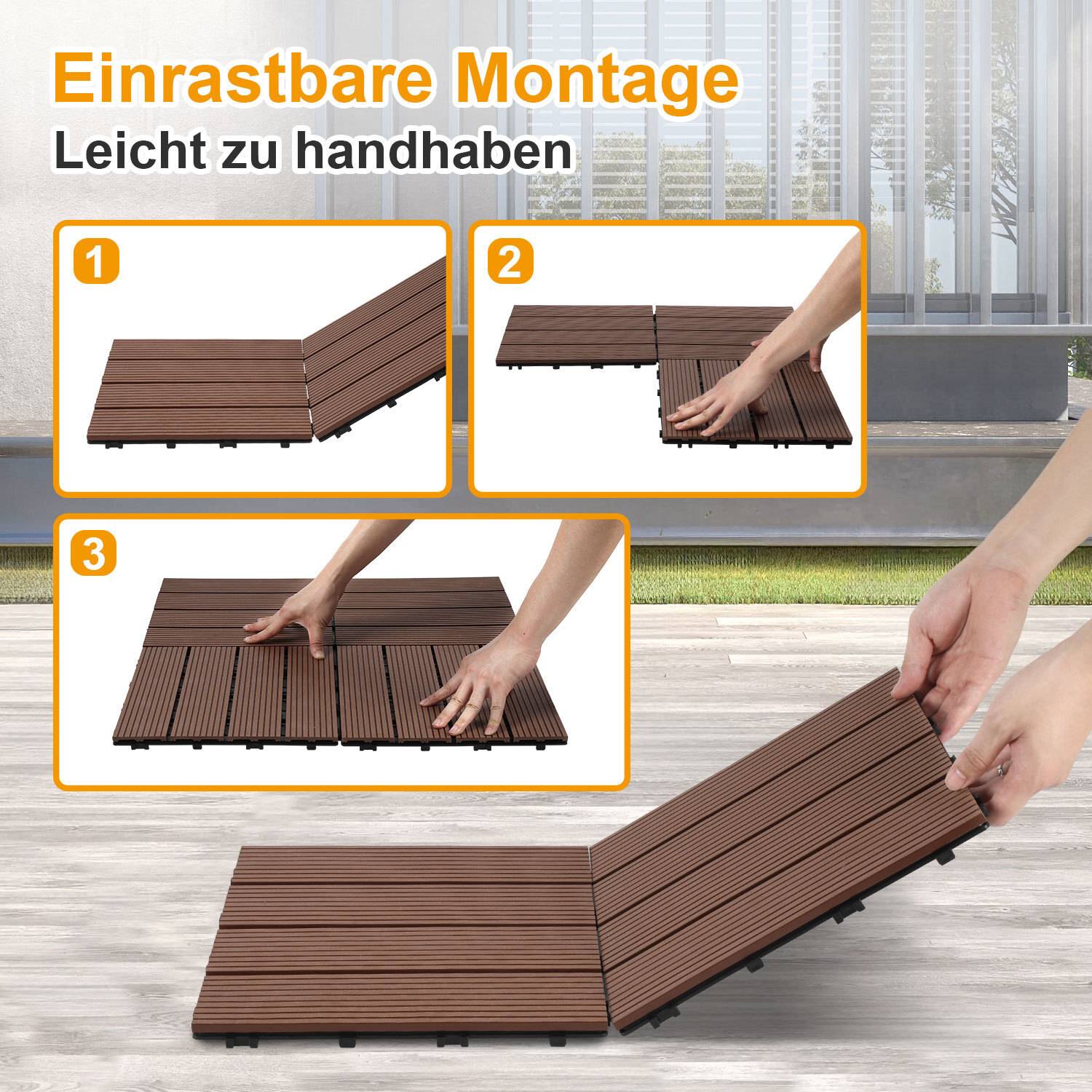 Einrastbare Montage
Leicht zu handhaben

1

2

3