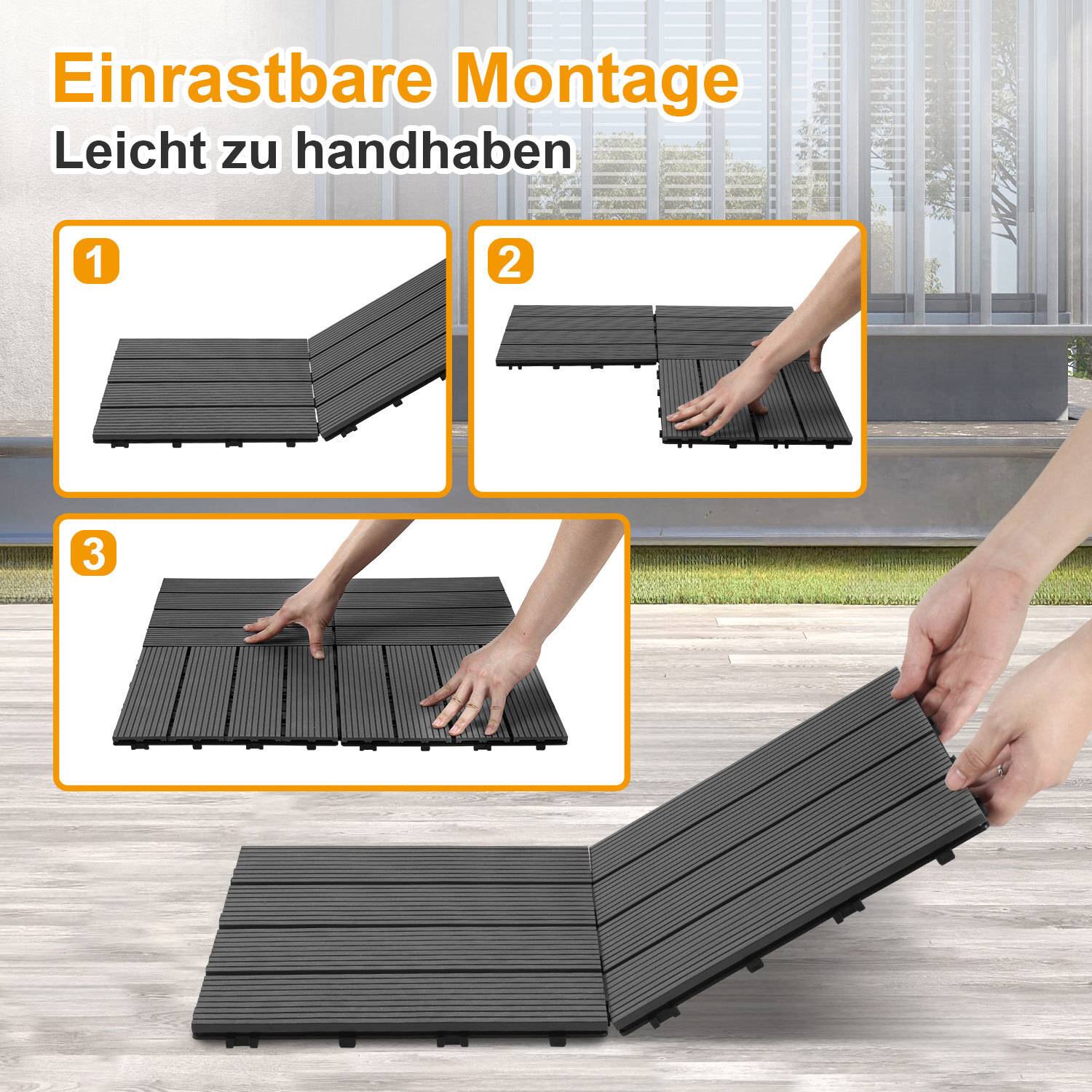 Einrastbare Montage
Leicht zu handhaben

1

2

3