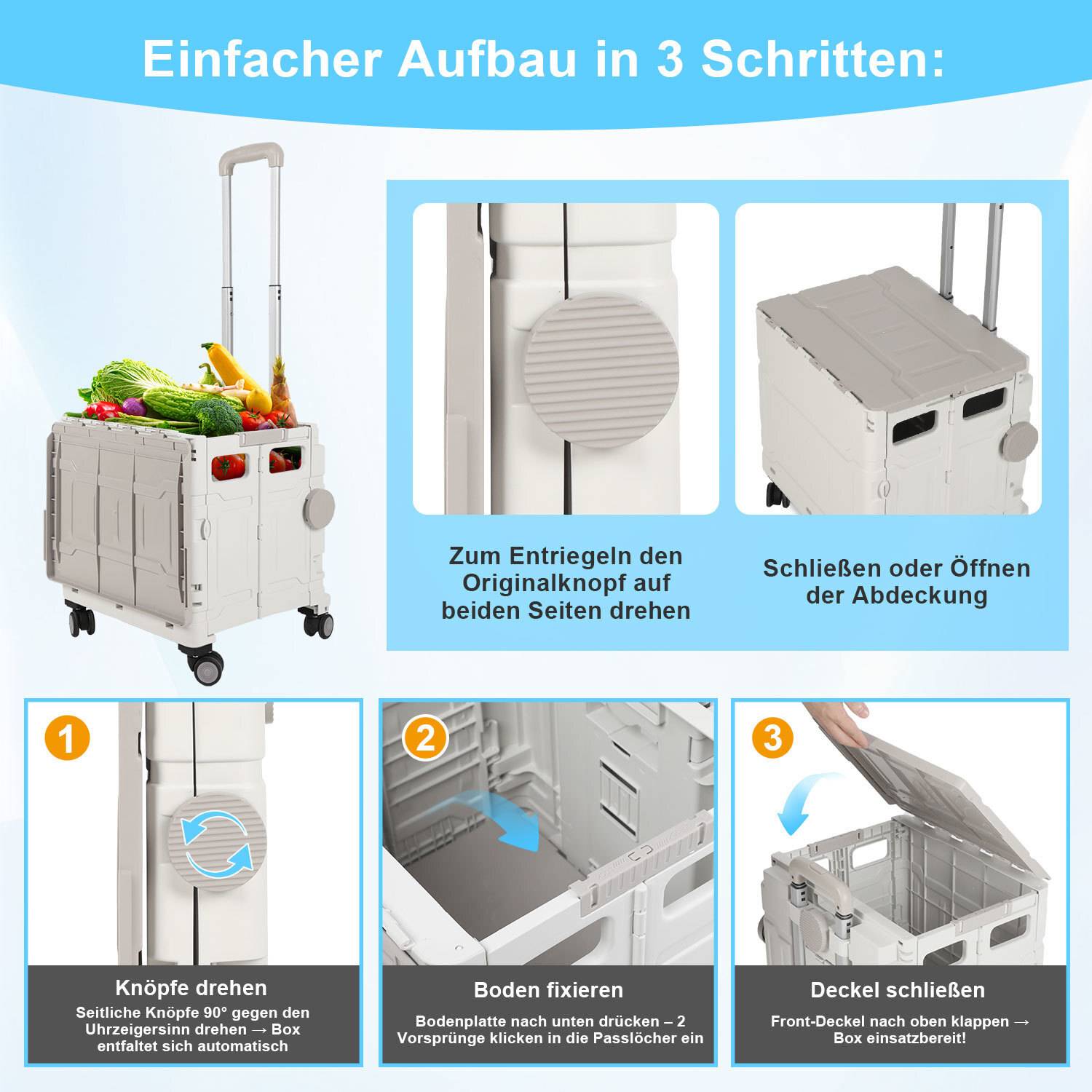 Einfacher Aufbau in 3 Schritten:

Zum Entriegeln den Originalknopf auf beiden Seiten drehen

Schließen oder Öffnen der Abdeckung

1

Knöpfe drehen

Seitliche Knöpfe 90° gegen den Uhrzeigersinn drehen → Box entfaltet sich automatisch

2

Boden fixieren

Bodenplatte nach unten drücken – 2 Vorsprünge klicken in die Passlöcher ein

3

Deckel schließen

Front-Deckel nach oben klappen → Box einsatzbereit!