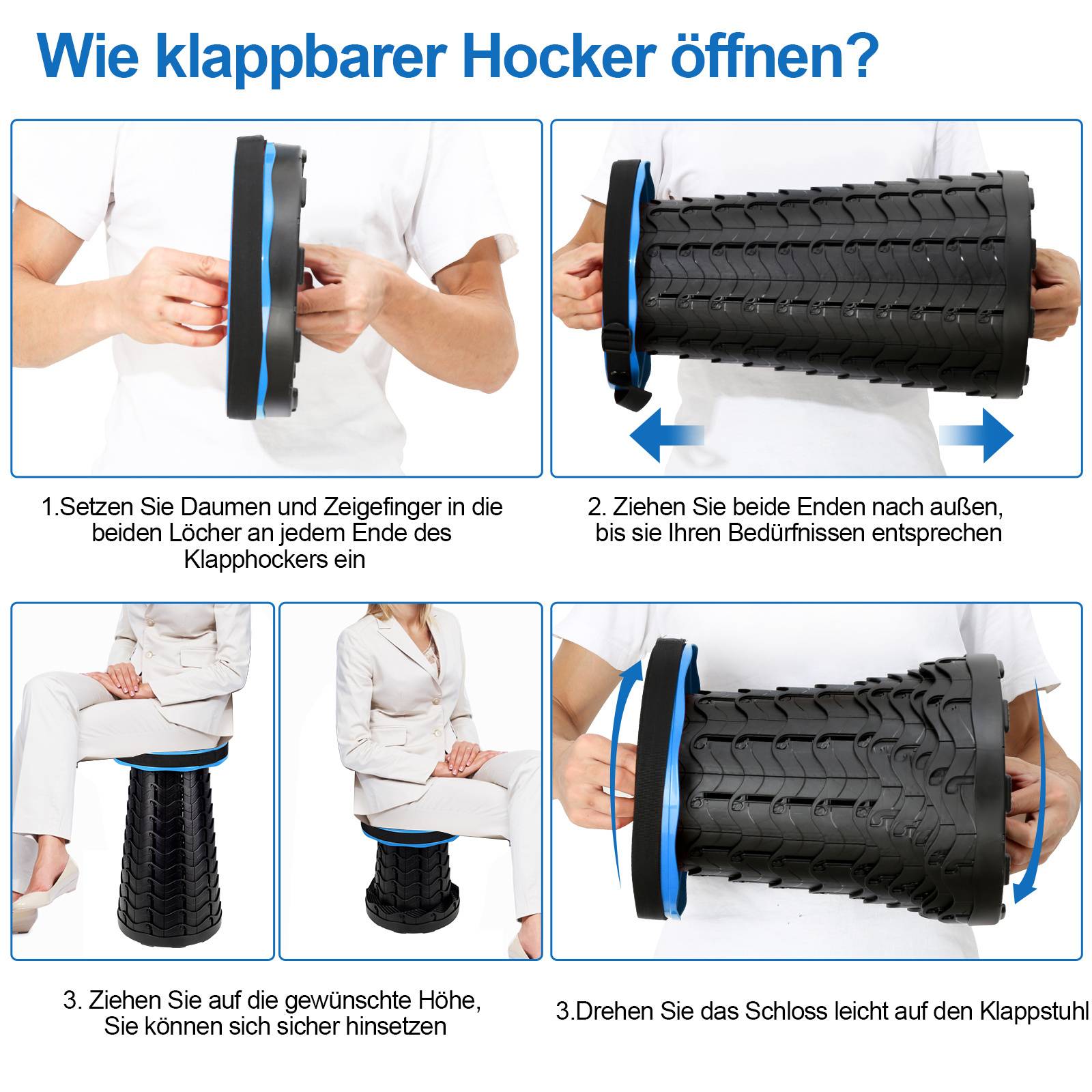 Wie klappbarer Hocker öffnen?

1.Setzen Sie Daumen und Zeigefinger in die beiden Löcher an jedem Ende des Klapphockers ein

2. Ziehen Sie beide Enden nach außen, bis sie Ihren Bedürfnissen entsprechen

3. Ziehen Sie auf die gewünschte Höhe, Sie können sich sicher hinsetzen

3.Drehen Sie das Schloss leicht auf den Klappstuhl