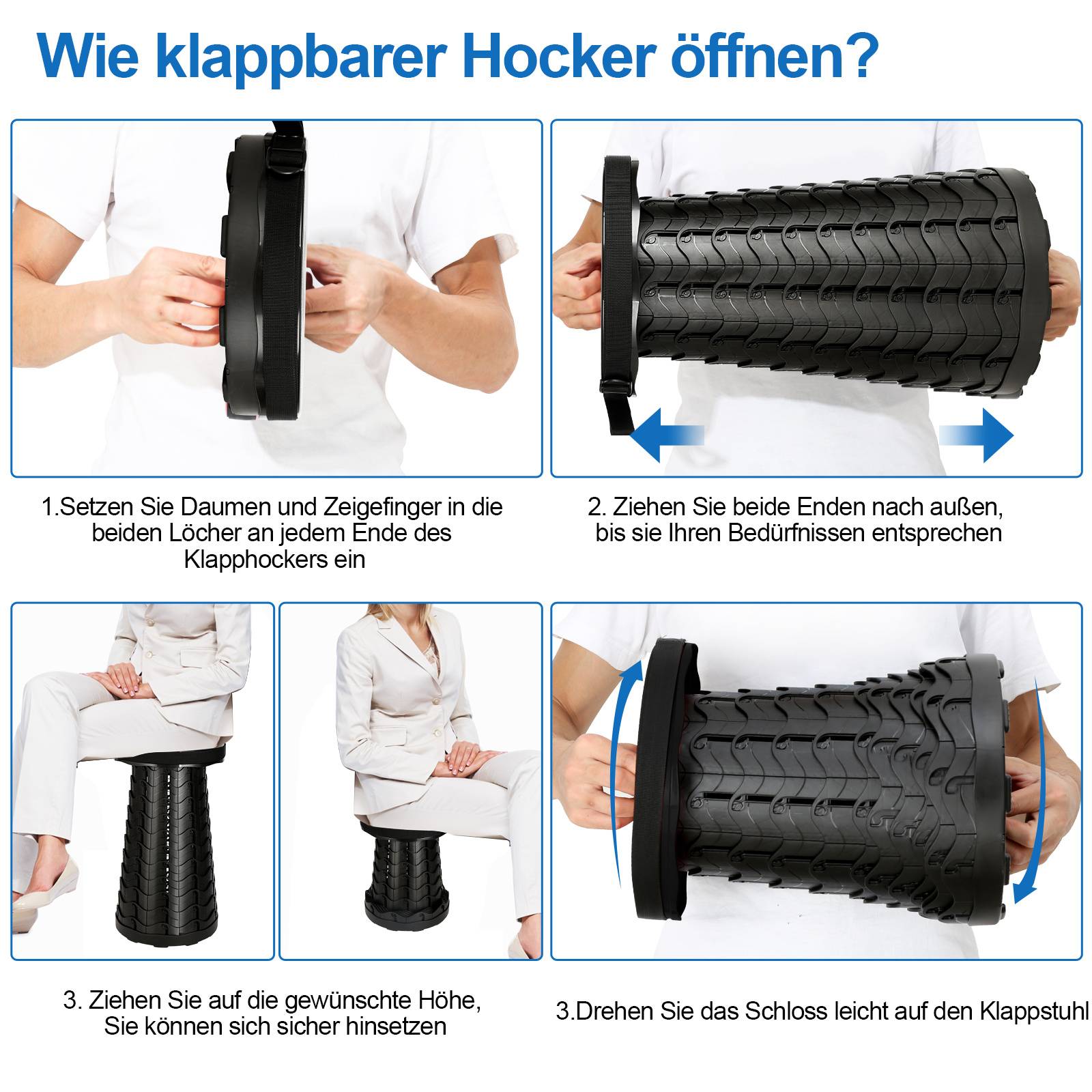 Wie klappbarer Hocker öffnen?

1.Setzen Sie Daumen und Zeigefinger in die beiden Löcher an jedem Ende des Klapphockers ein

2. Ziehen Sie beide Enden nach außen, bis sie Ihren Bedürfnissen entsprechen

3. Ziehen Sie auf die gewünschte Höhe, Sie können sich sicher hinsetzen

3.Drehen Sie das Schloss leicht auf den Klappstuhl