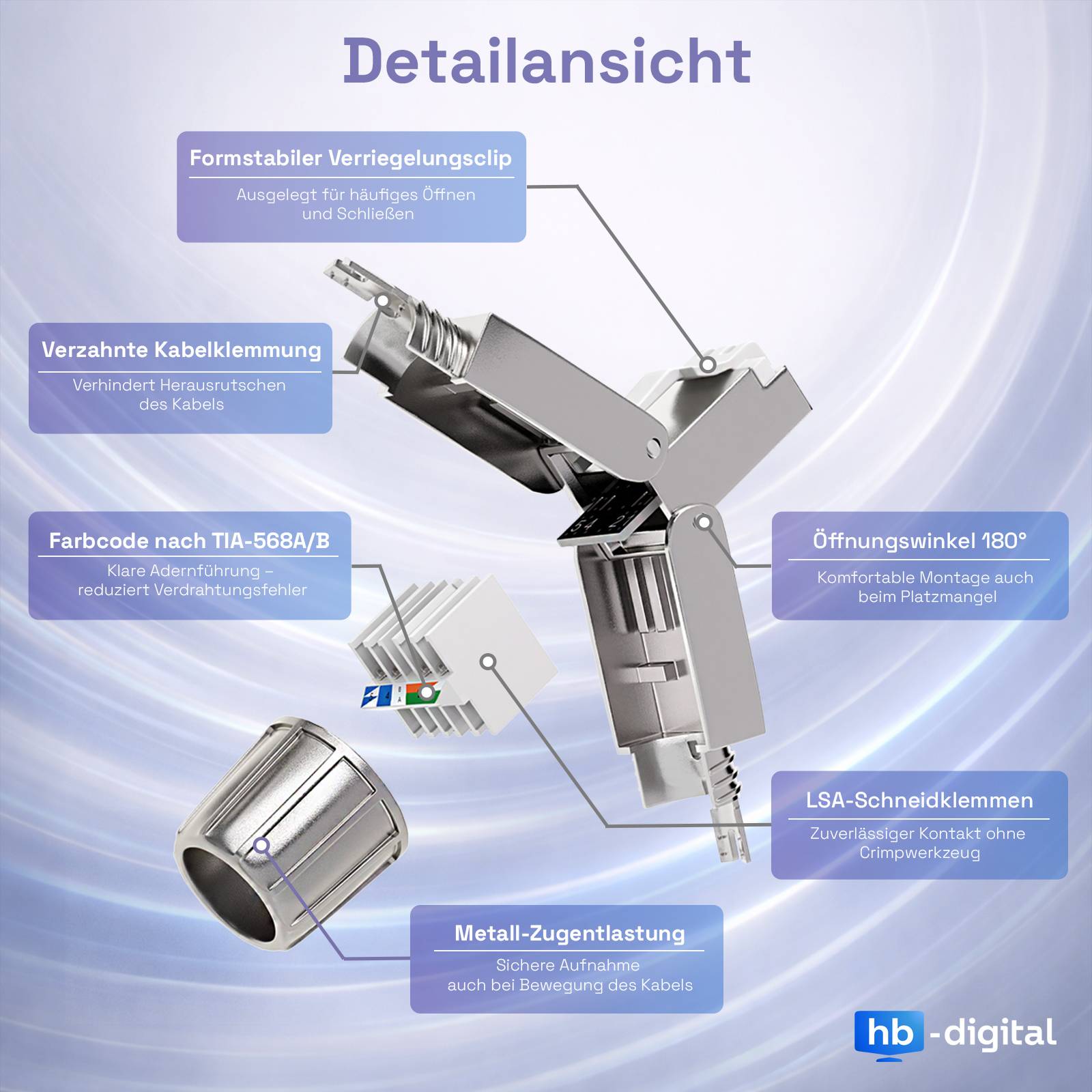 Detailansicht

Formstabiler Verriegelungsclip

Ausgelegt für häufiges Öffnen und Schließen

Verzahnte Kabelklemmung

Verhindert Herausrutschen des Kabels

Farbcode nach TIA-568A/B

Klare Adernführung – reduziert Verdrahtungsfehler

Öffnungswinkel 180°

Komfortable Montage auch beim Platzmangel

LSA-Schneidklemmen

Zuverlässiger Kontakt ohne Crimpwerkzeug

Metall-Zugentlastung

Sichere Aufnahme auch bei Bewegung des Kabels

hb -digital