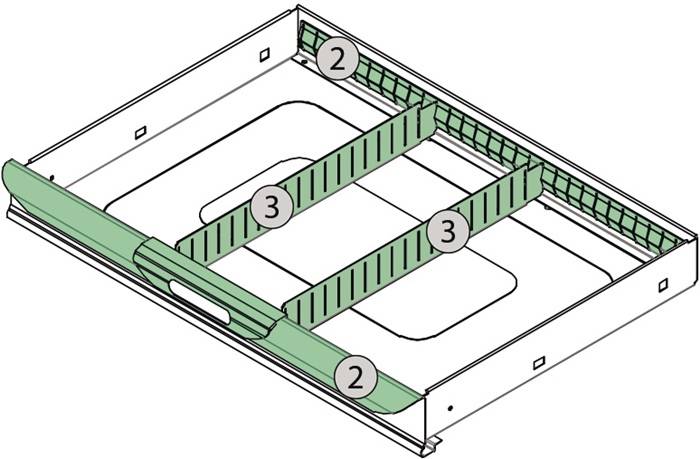 2
3
3
2