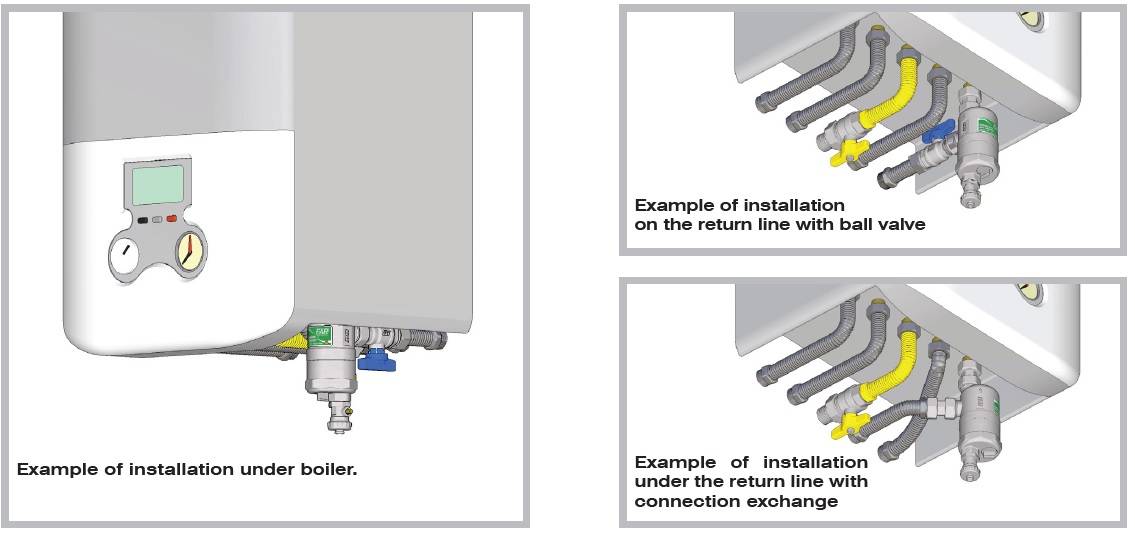 Example of installation under boiler.

Example of installation on the return line with ball valve

Example of installation under the return line with connection exchange