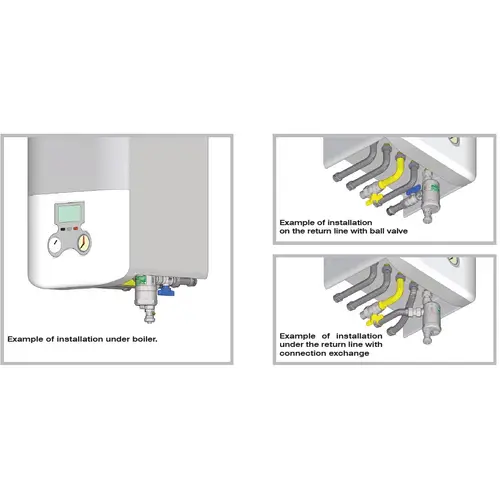 Example of installation under boiler.

Example of installation on the return line with ball valve

Example of installation under the return line with connection exchange