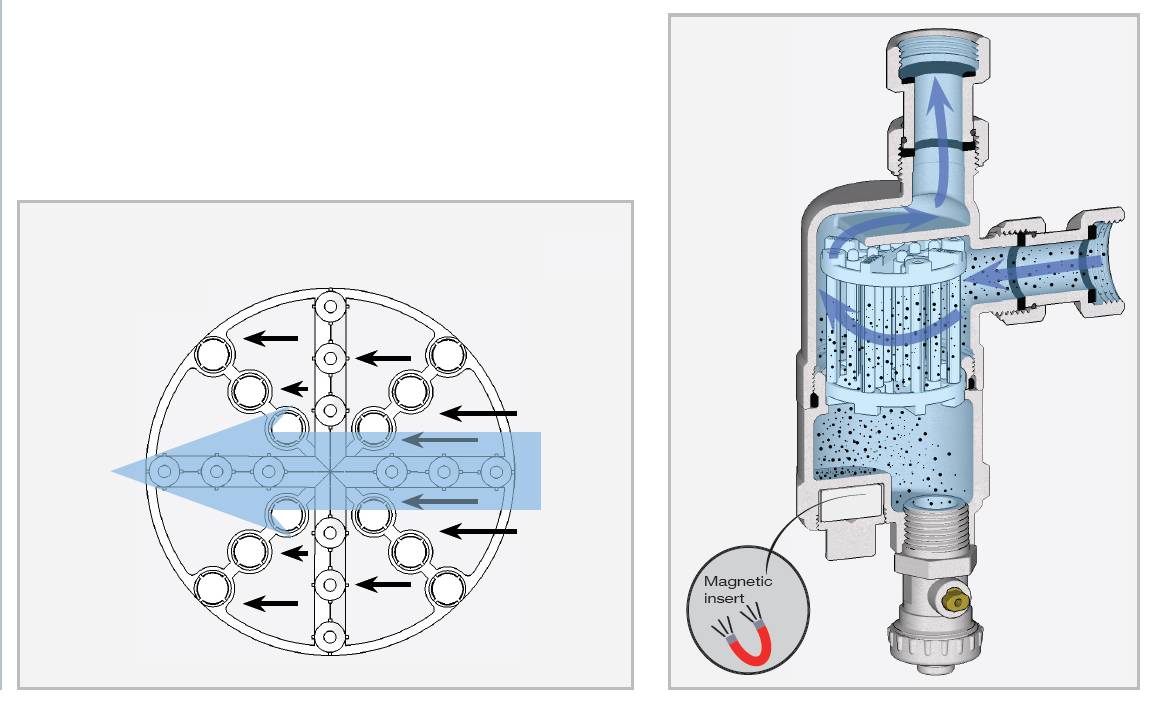 Magnetic insert