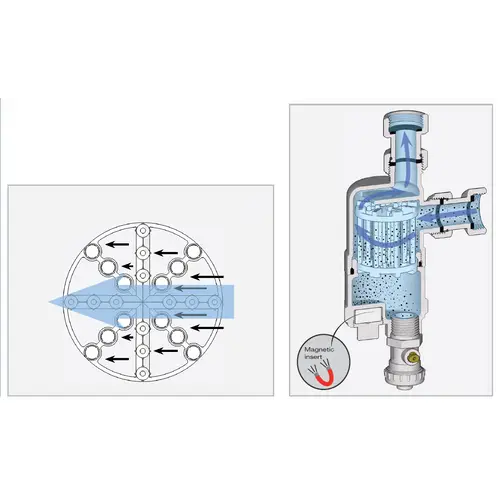 Magnetic insert