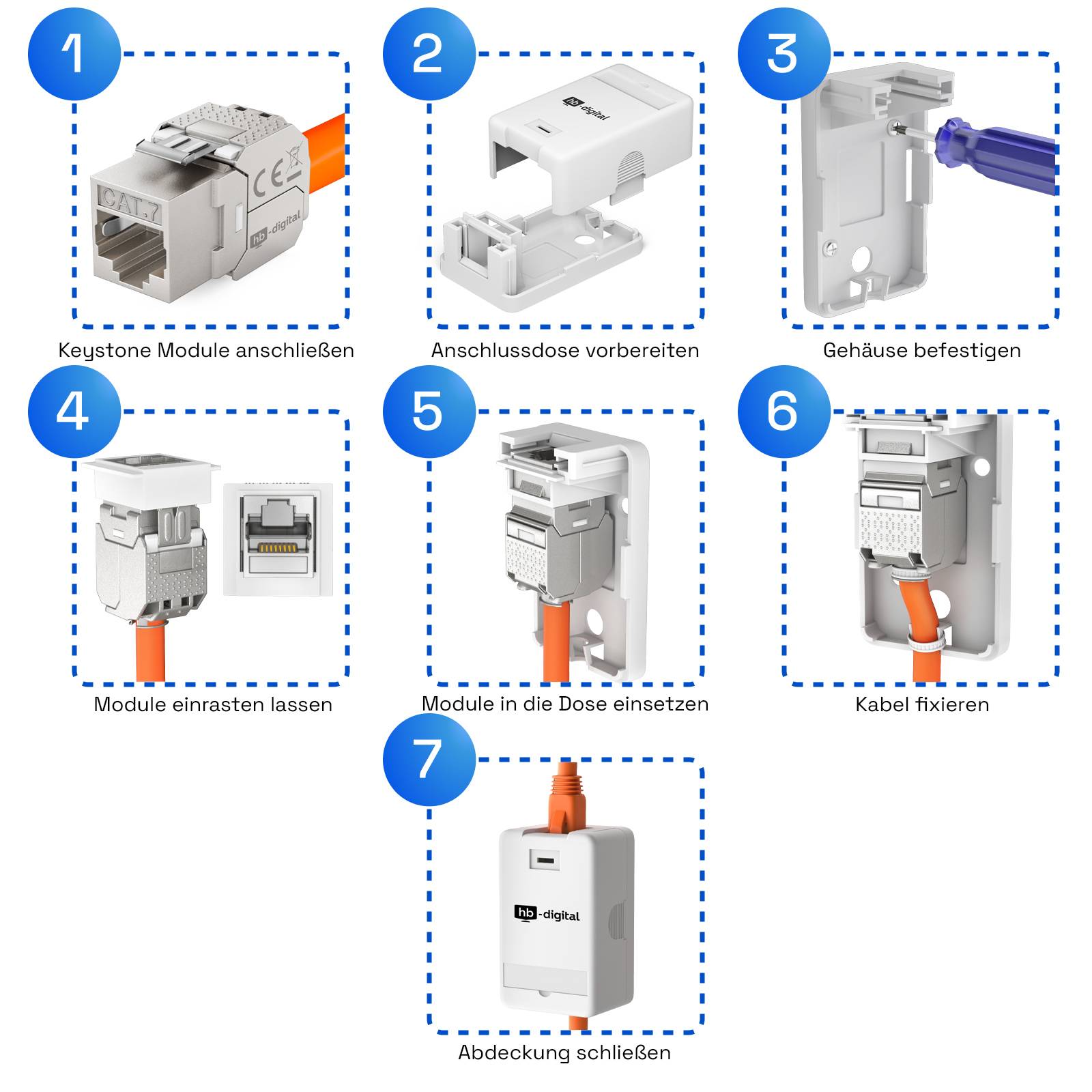 1

CAT.7

CE

hb-digital

Keystone Module anschließen

2

hb-digital

Anschlussdose vorbereiten

3

Gehäuse befestigen

4

Module einrasten lassen

5

Module in die Dose einsetzen

6

Kabel fixieren

7

hb-digital

Abdeckung schließen