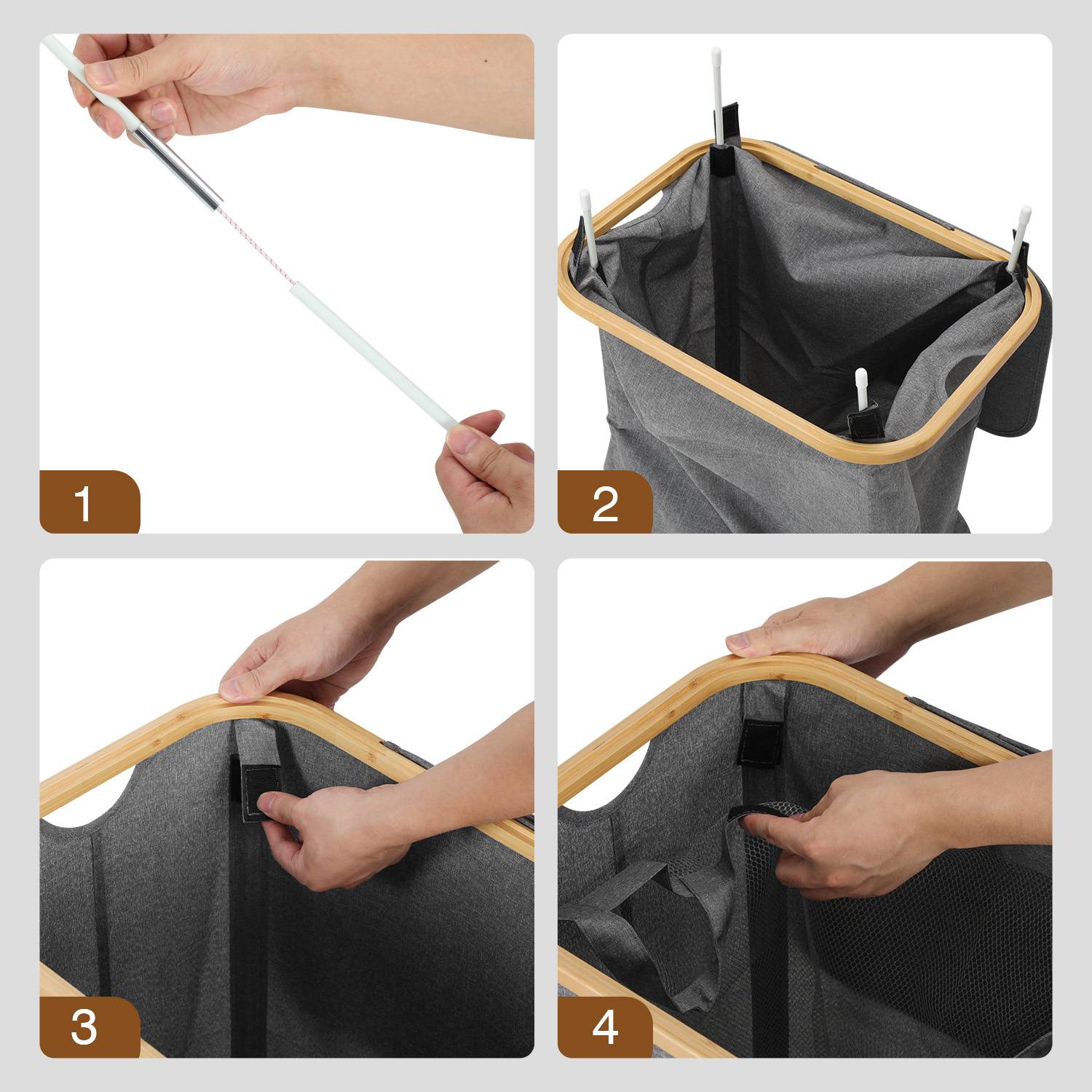 1

2

3

4