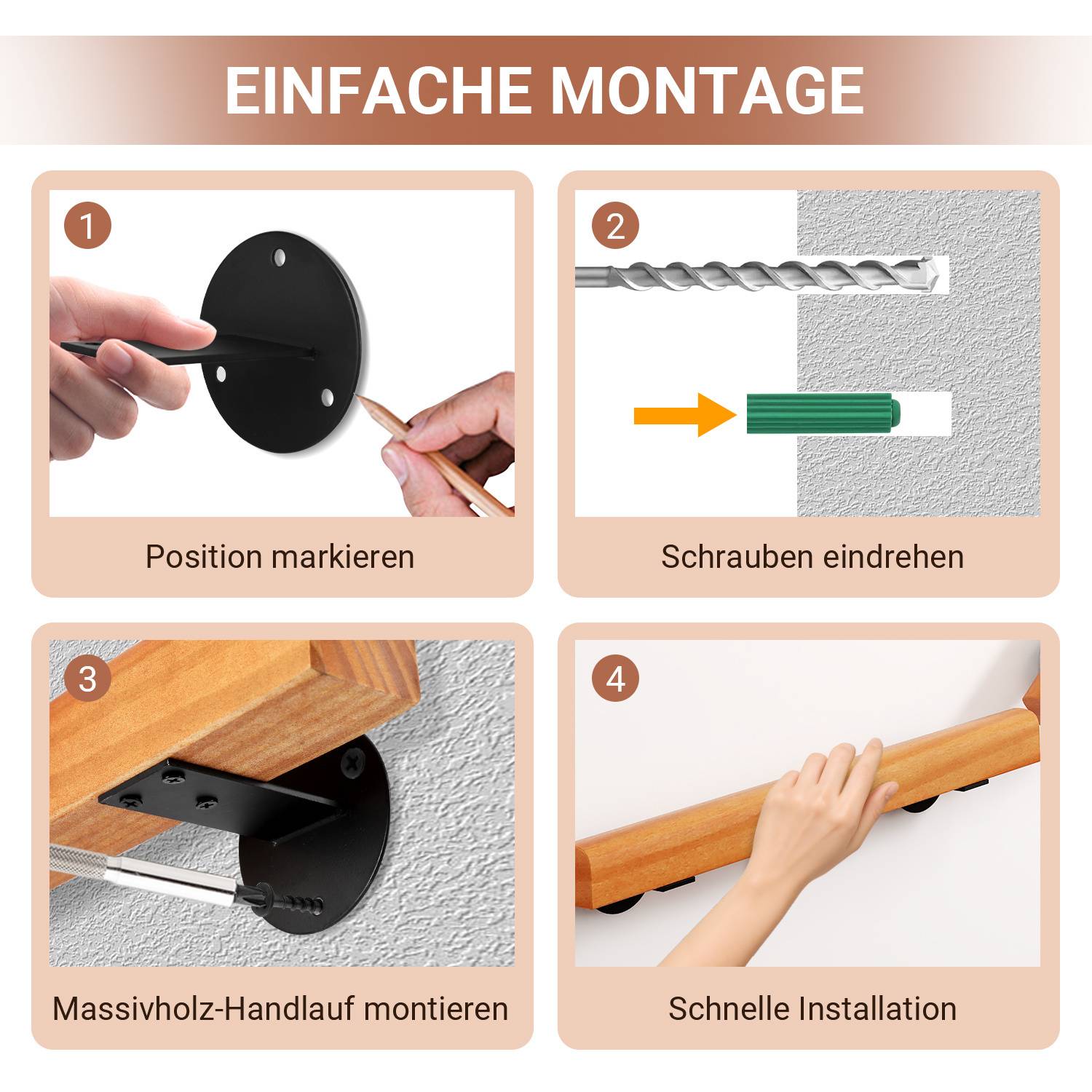 EINFACHE MONTAGE

1

Position markieren

2

Schrauben eindrehen

3

Massivholz-Handlauf montieren

4

Schnelle Installation