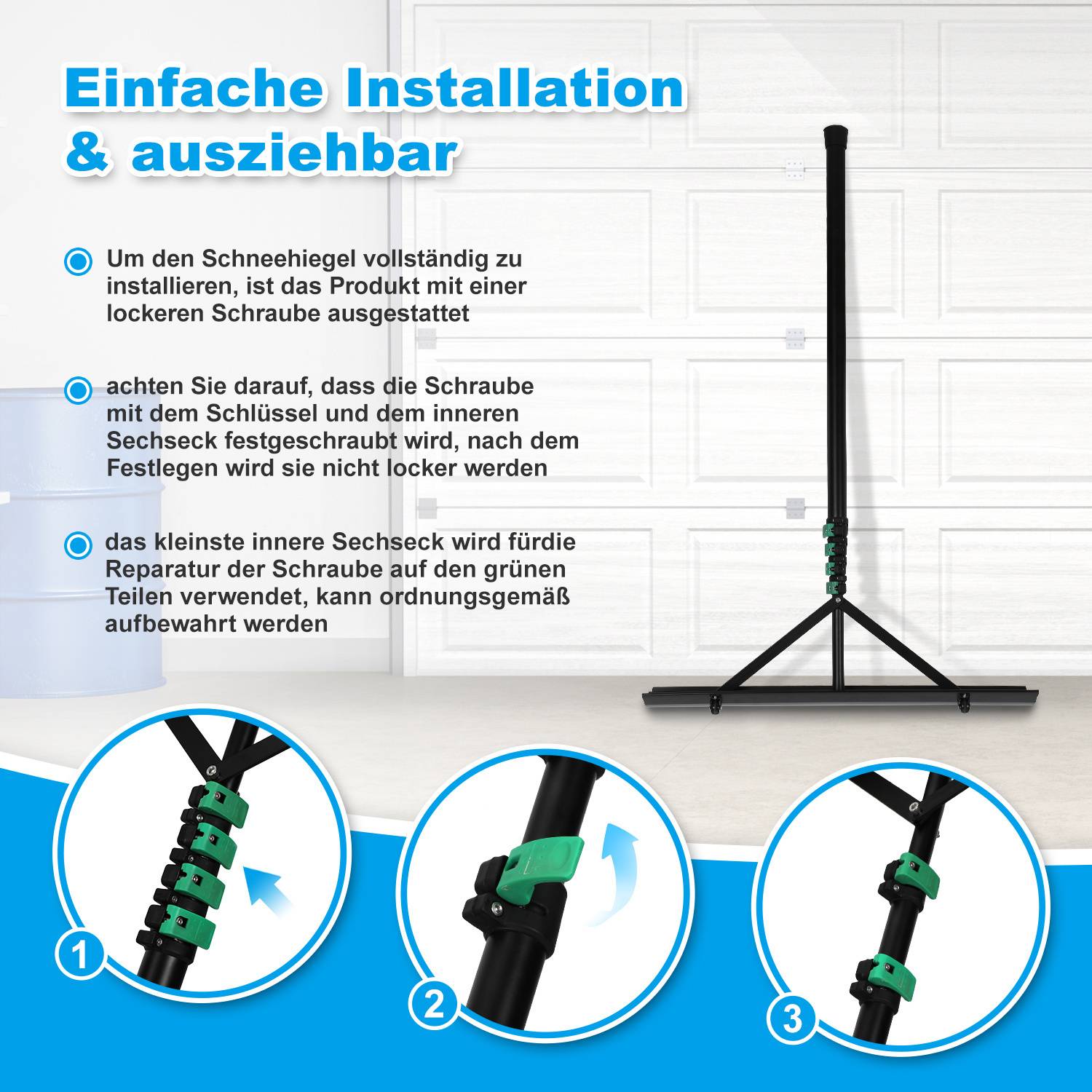 Einfache Installation & ausziehbar

Um den Schneehiegel vollständig zu installieren, ist das Produkt mit einer lockeren Schraube ausgestattet

achten Sie darauf, dass die Schraube mit dem Schlüssel und dem inneren Sechseck festgeschraubt wird, nach dem Festlegen wird sie nicht locker werden

das kleinste innere Sechseck wird fürdie Reparatur der Schraube auf den grünen Teilen verwendet, kann ordnungsgemäß aufbewahrt werden

1

2

3