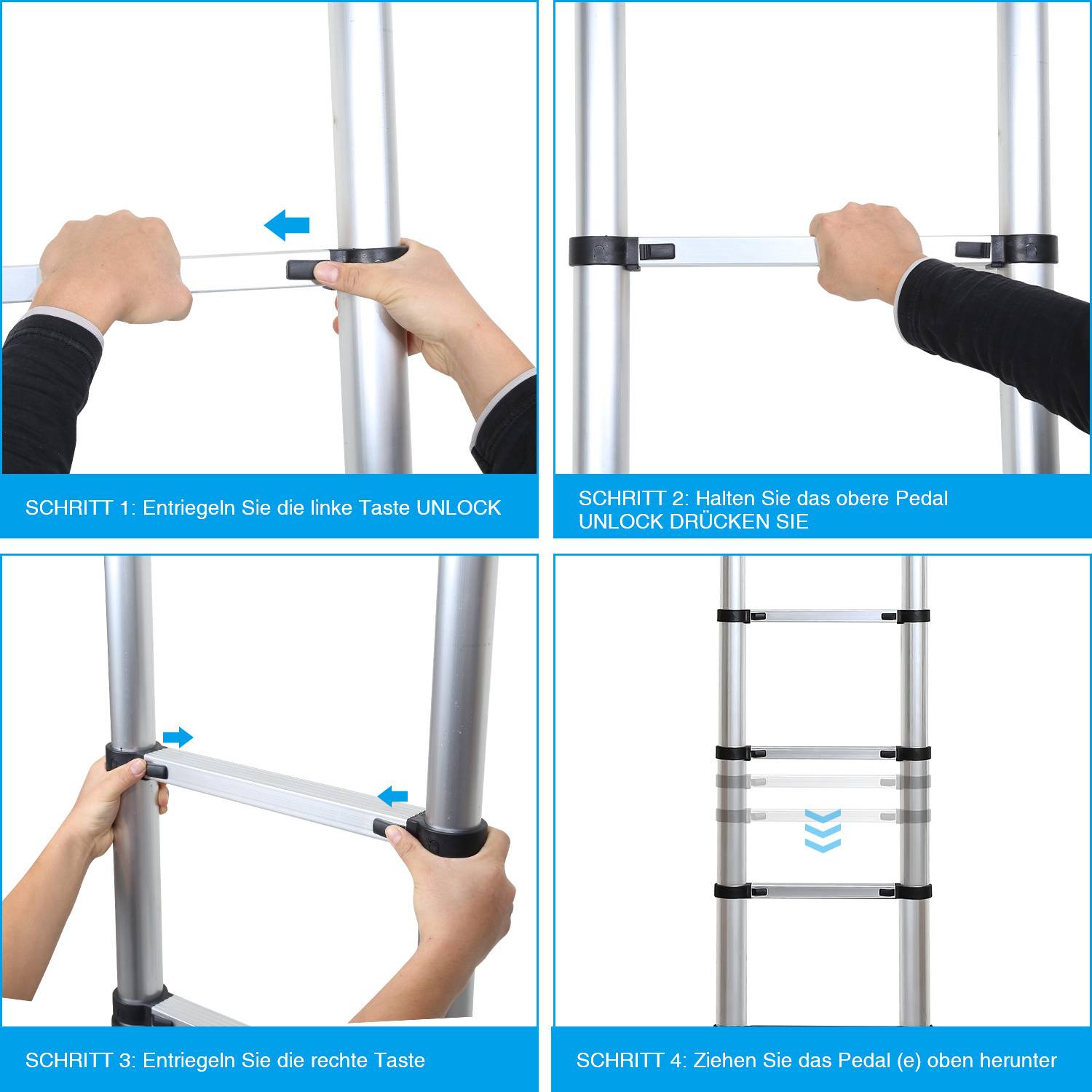 SCHRITT 1: Entriegeln Sie die linke Taste UNLOCK

SCHRITT 2: Halten Sie das obere Pedal
UNLOCK DRÜCKEN SIE

SCHRITT 3: Entriegeln Sie die rechte Taste

SCHRITT 4: Ziehen Sie das Pedal (e) oben herunter