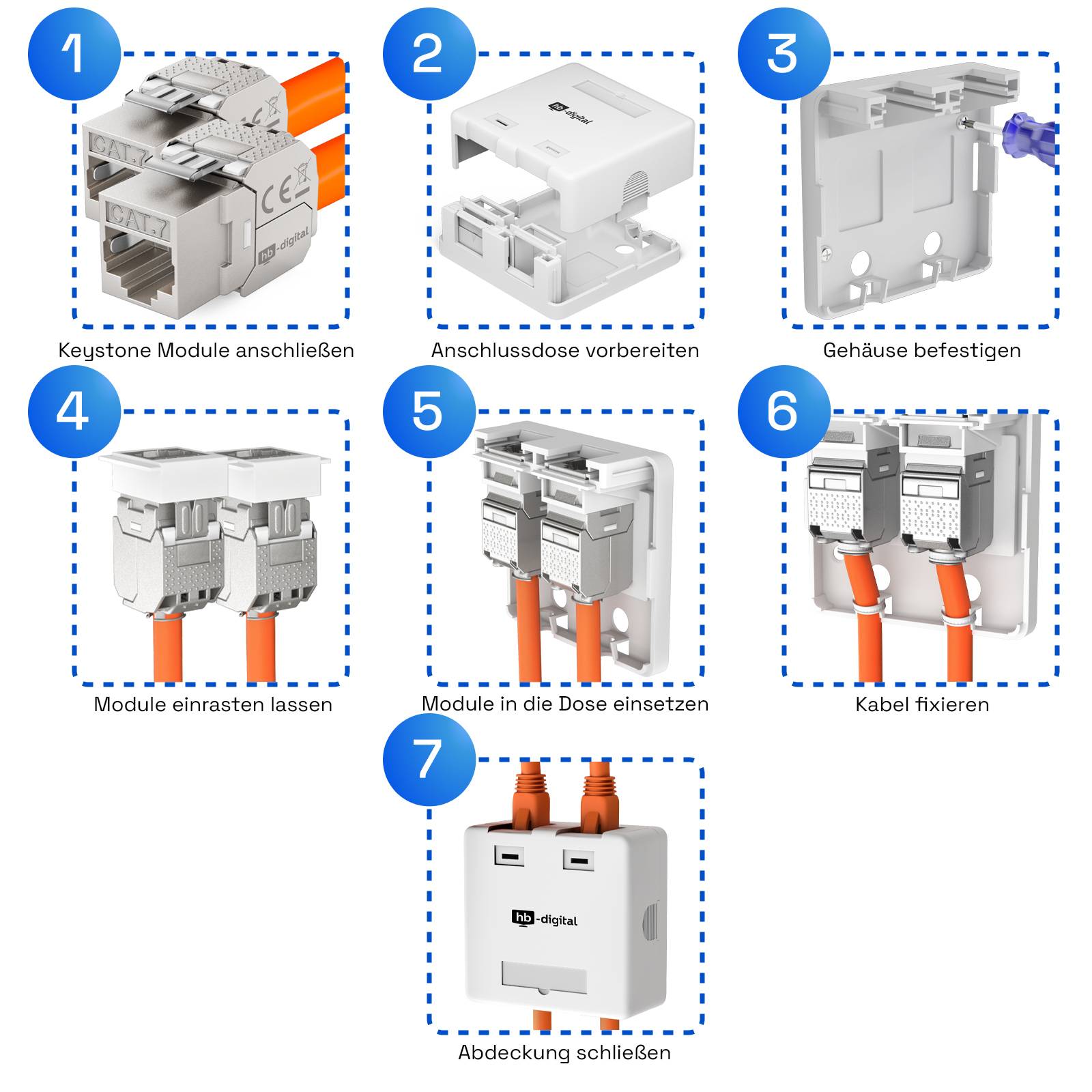 1

CAT.7

CAT.7

CE

hb-digital

Keystone Module anschließen

2

hb-digital

Anschlussdose vorbereiten

3

Gehäuse befestigen

4

Module einrasten lassen

5

Module in die Dose einsetzen

6

Kabel fixieren

7

hb-digital

Abdeckung schließen