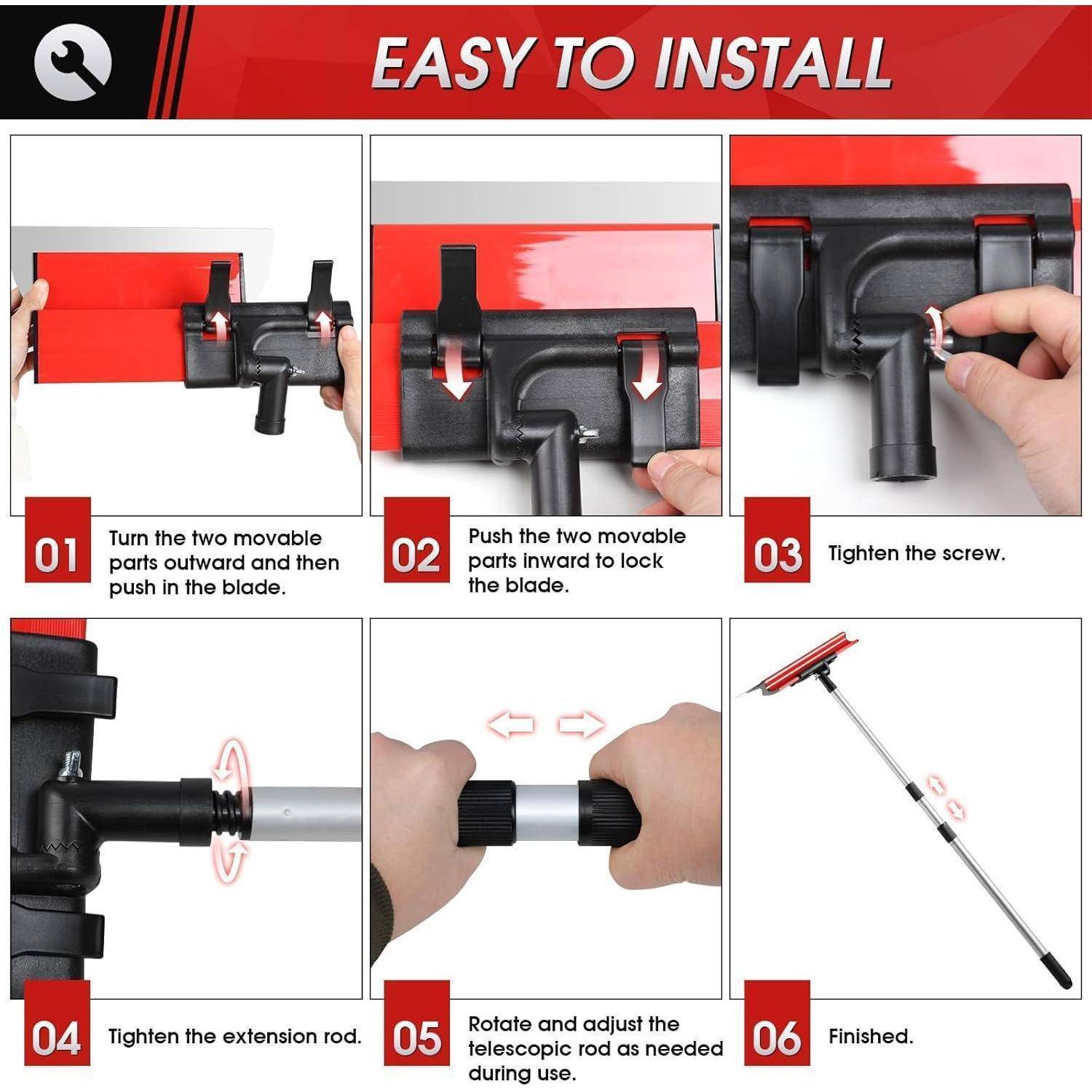 EASY TO INSTALL

01 Turn the two movable parts outward and then push in the blade.

02 Push the two movable parts inward to lock the blade.

03 Tighten the screw.

04 Tighten the extension rod.

05 Rotate and adjust the telescopic rod as needed during use.

06 Finished.