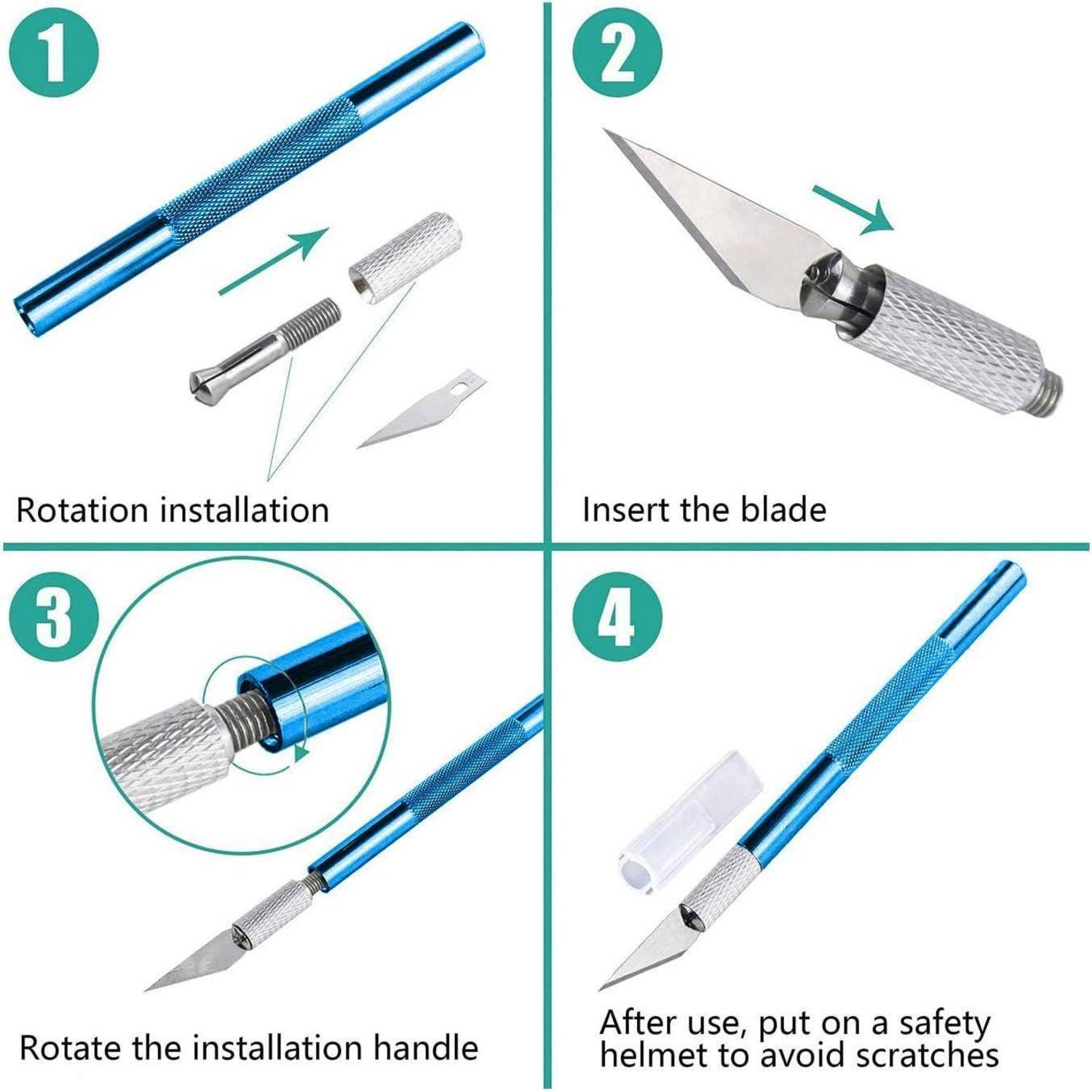 1

Rotation installation

2

Insert the blade

3

Rotate the installation handle

4

After use, put on a safety helmet to avoid scratches