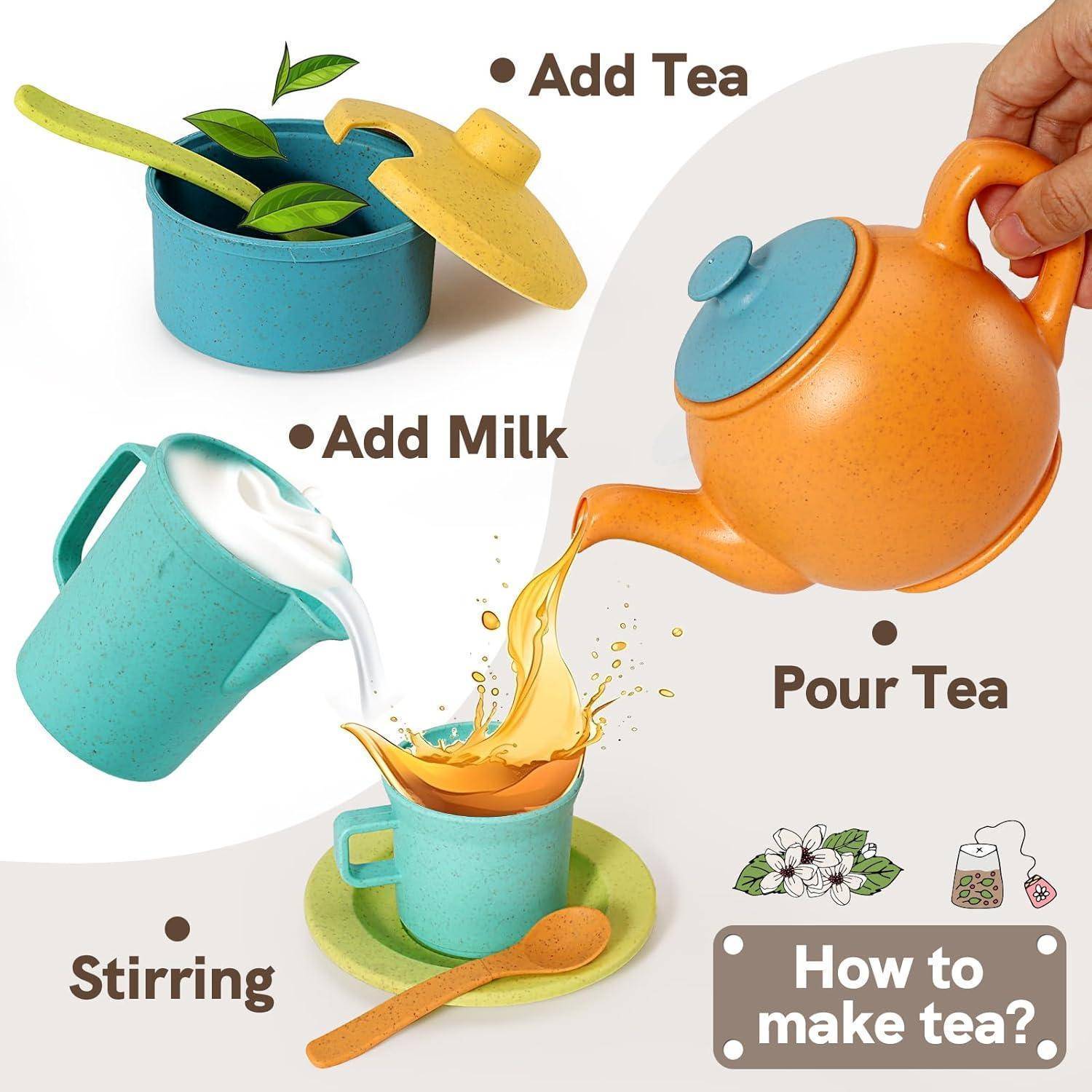 • Add Tea

• Add Milk

• Pour Tea

• Stirring

How to make tea?