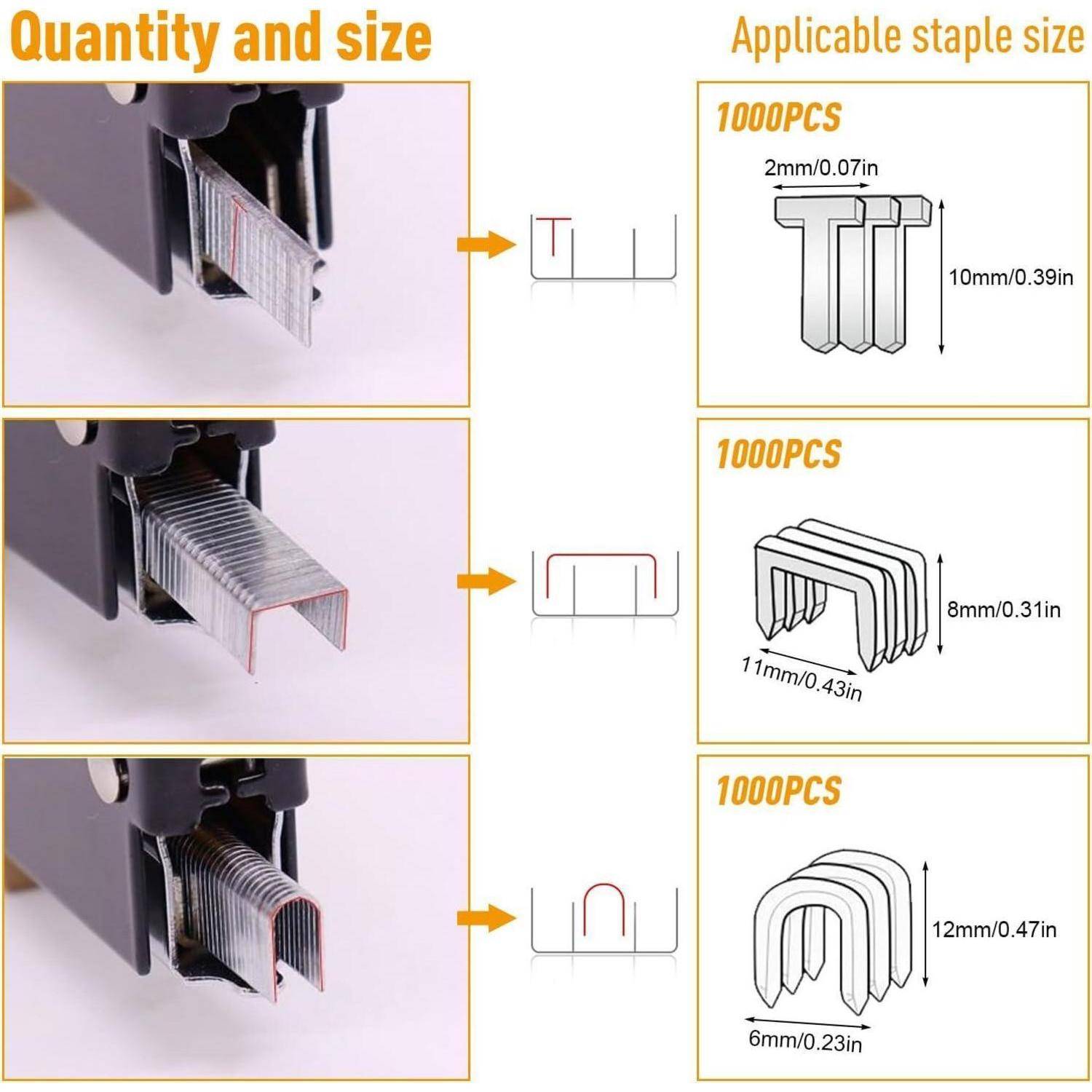 Quantity and size

Applicable staple size

1000PCS

2mm/0.07in

10mm/0.39in

1000PCS

8mm/0.31in

11mm/0.43in

1000PCS

12mm/0.47in

6mm/0.23in