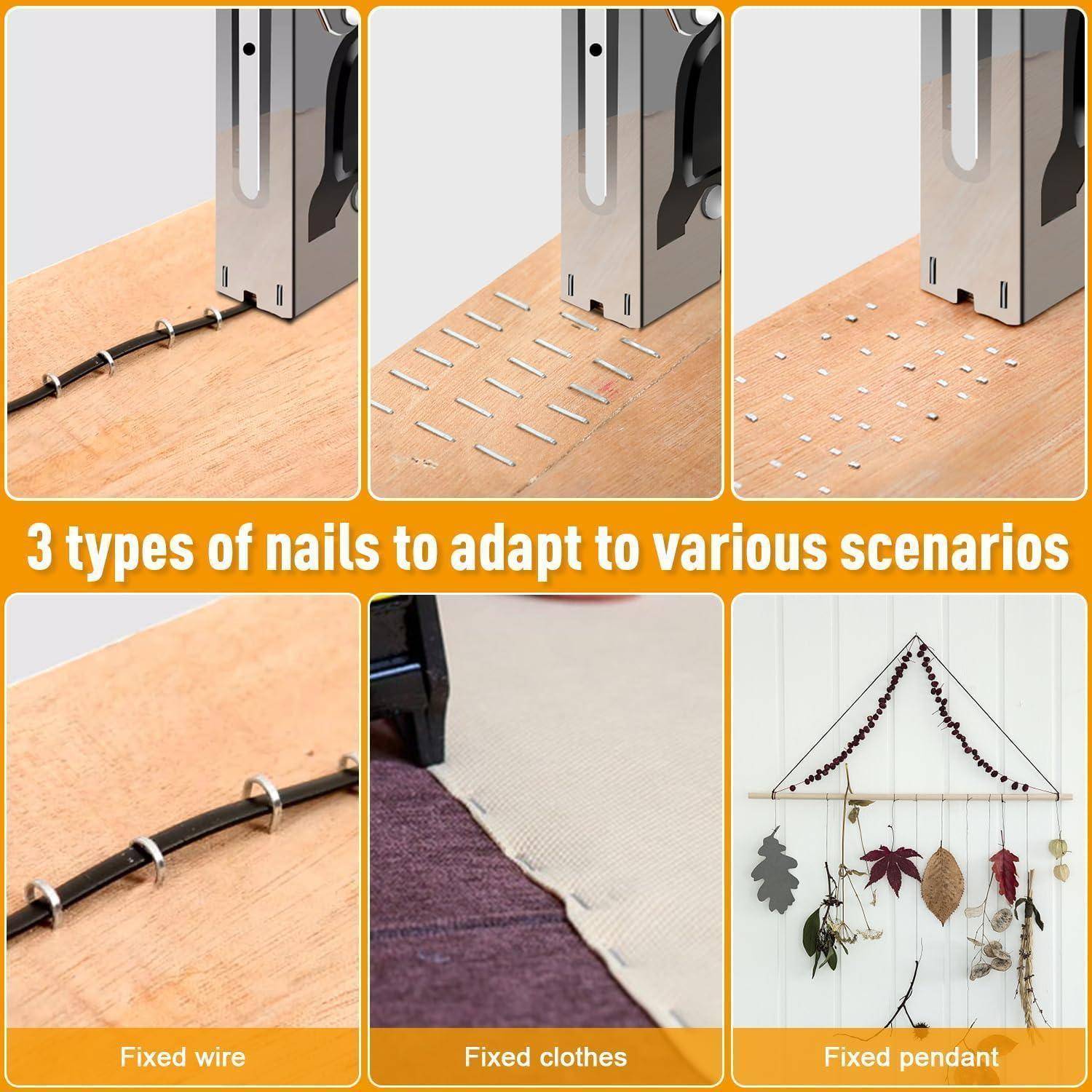 3 types of nails to adapt to various scenarios

Fixed wire

Fixed clothes

Fixed pendant