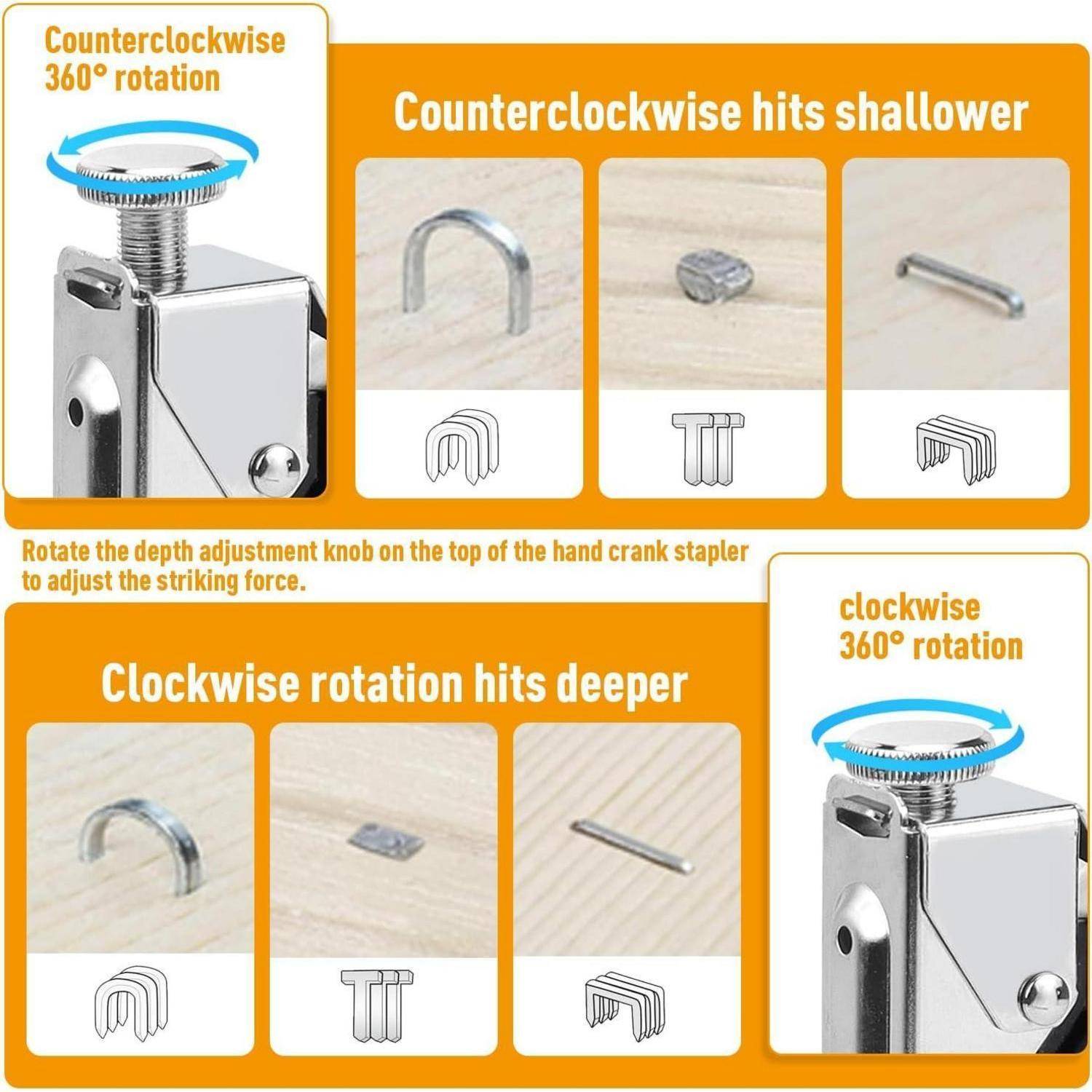 Counterclockwise 360° rotation

Counterclockwise hits shallower

Rotate the depth adjustment knob on the top of the hand crank stapler to adjust the striking force.

clockwise 360° rotation

Clockwise rotation hits deeper