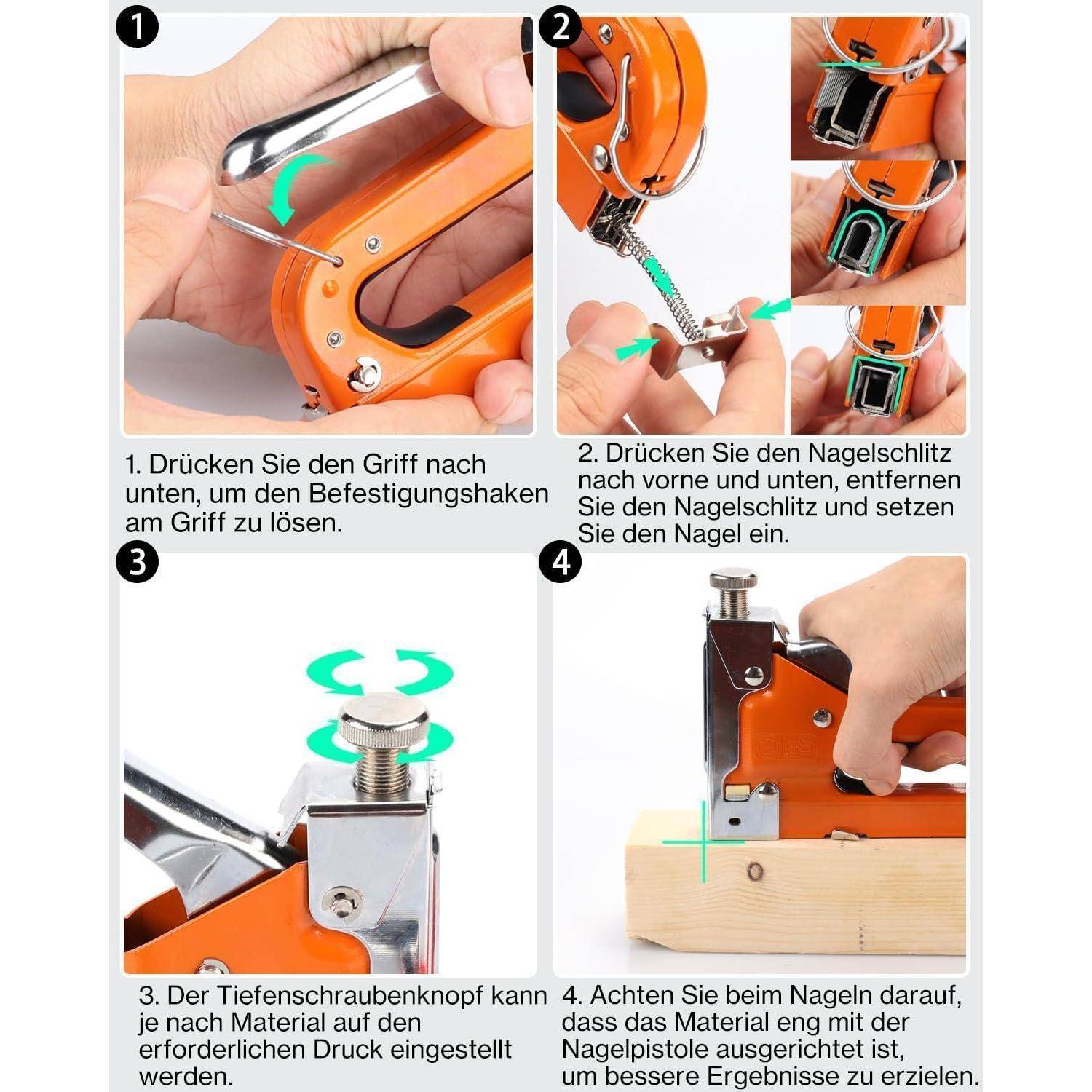 1

2

1. Drücken Sie den Griff nach unten, um den Befestigungshaken am Griff zu lösen.

2. Drücken Sie den Nagelschlitz nach vorne und unten, entfernen Sie den Nagelschlitz und setzen Sie den Nagel ein.

3

4

3. Der Tiefenschraubenknopf kann je nach Material auf den erforderlichen Druck eingestellt werden.

4. Achten Sie beim Nageln darauf, dass das Material eng mit der Nagelpistole ausgerichtet ist, um bessere Ergebnisse zu erzielen.