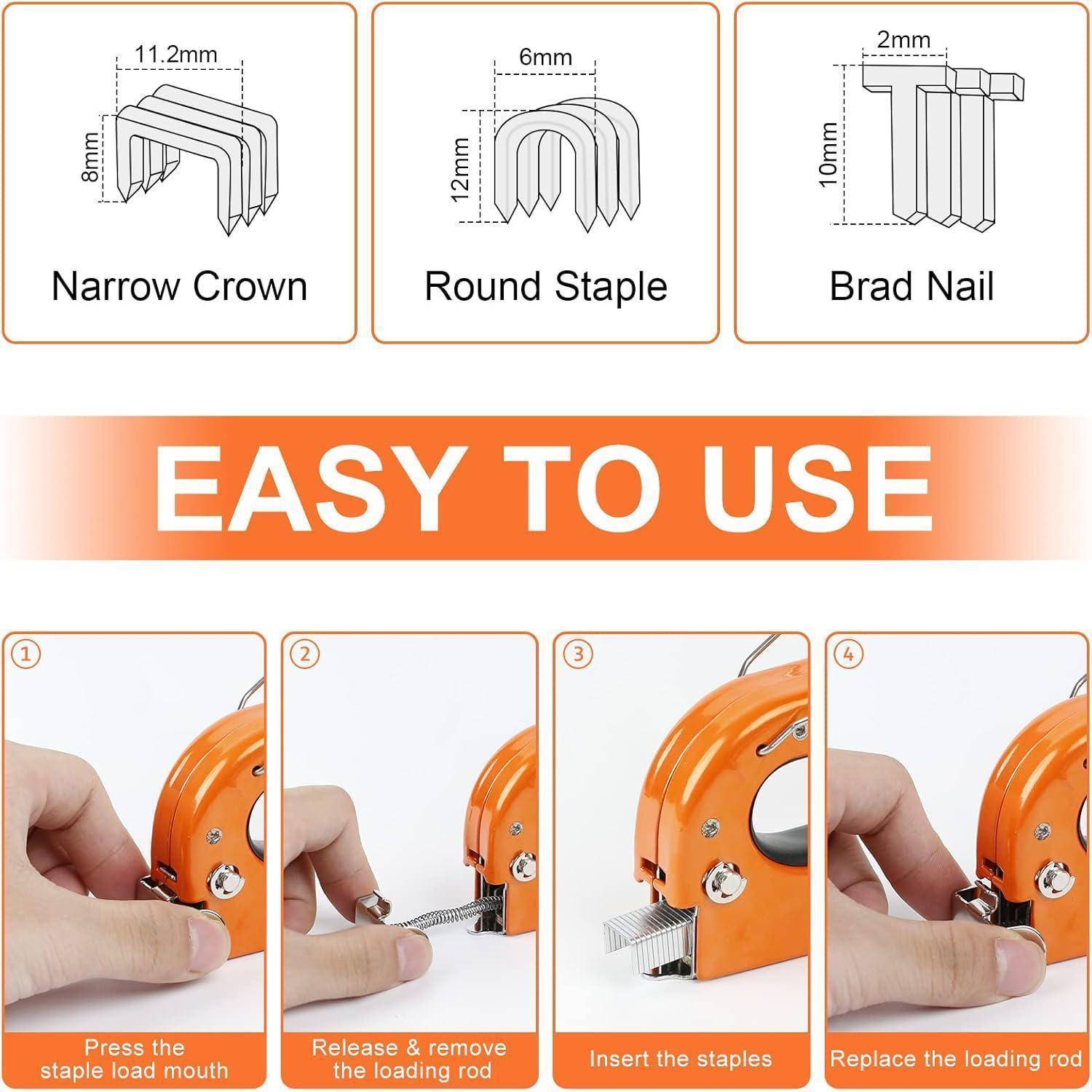 11.2mm

8mm

Narrow Crown

6mm

12mm

Round Staple

2mm

10mm

Brad Nail

EASY TO USE

①

Press the staple load mouth

②

Release & remove the loading rod

③

Insert the staples

④

Replace the loading rod