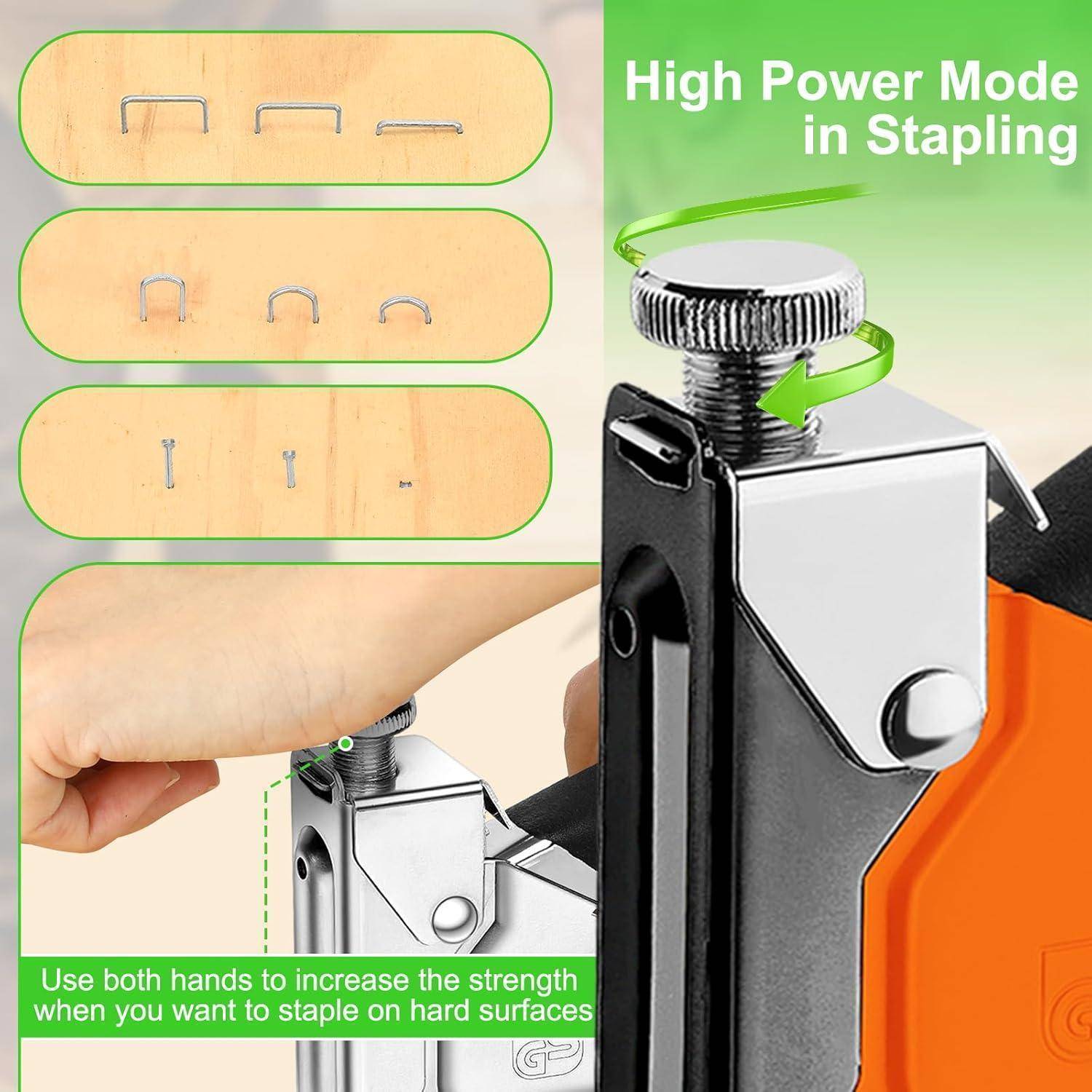 High Power Mode in Stapling

Use both hands to increase the strength when you want to staple on hard surfaces