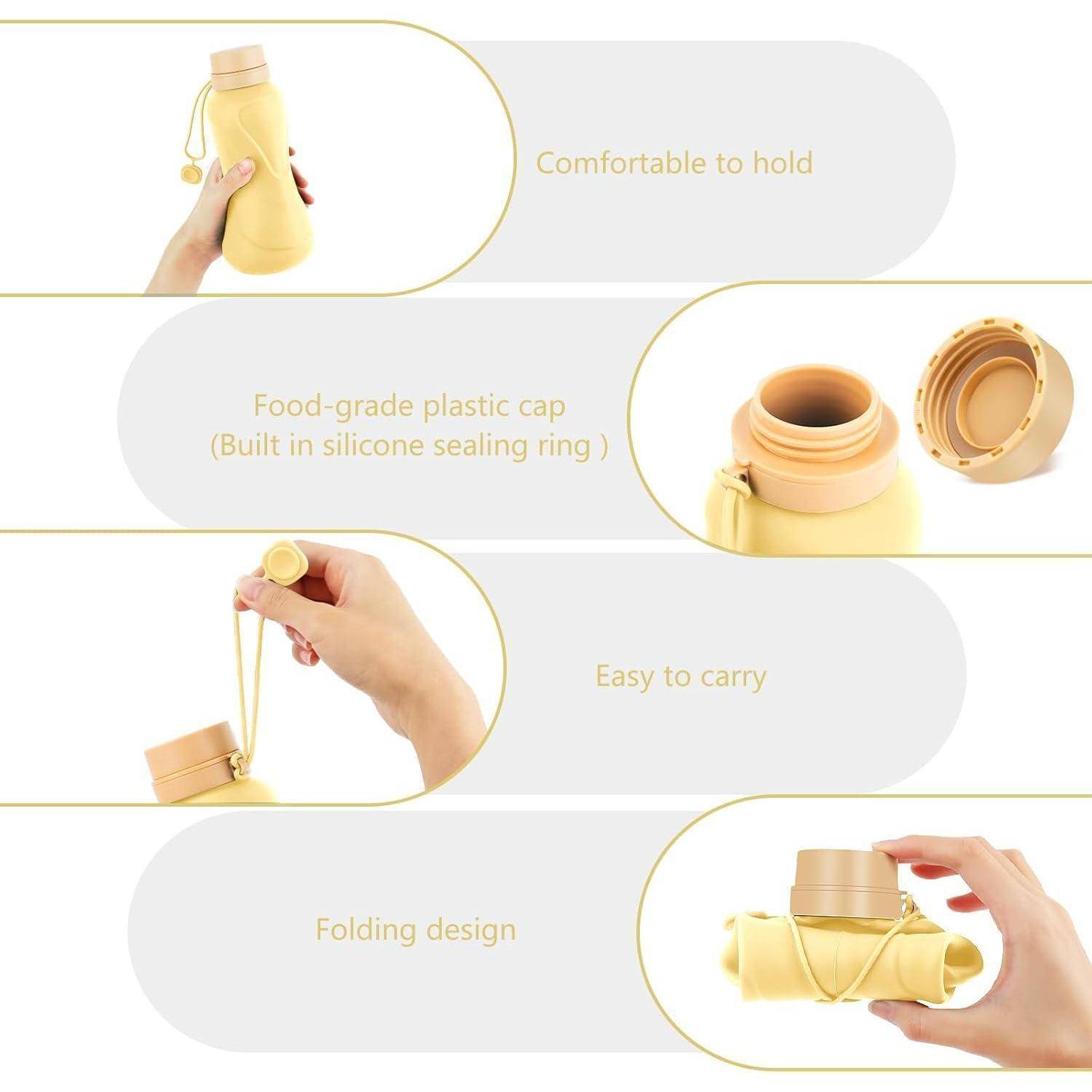 Comfortable to hold

Food-grade plastic cap
(Built in silicone sealing ring )

Easy to carry

Folding design