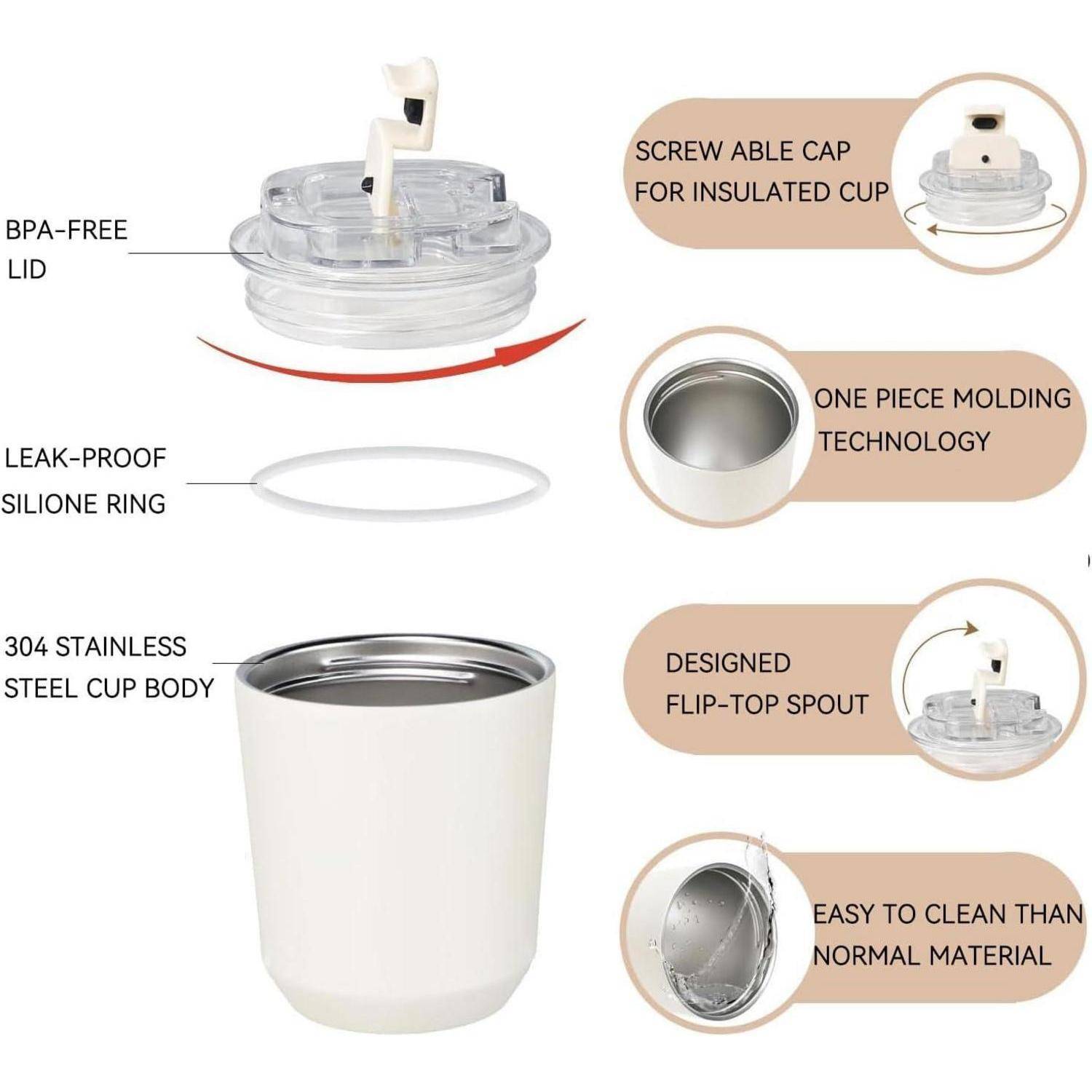 BPA-FREE LID

LEAK-PROOF SILIONE RING

304 STAINLESS STEEL CUP BODY

SCREW ABLE CAP FOR INSULATED CUP

ONE PIECE MOLDING TECHNOLOGY

DESIGNED FLIP-TOP SPOUT

EASY TO CLEAN THAN NORMAL MATERIAL