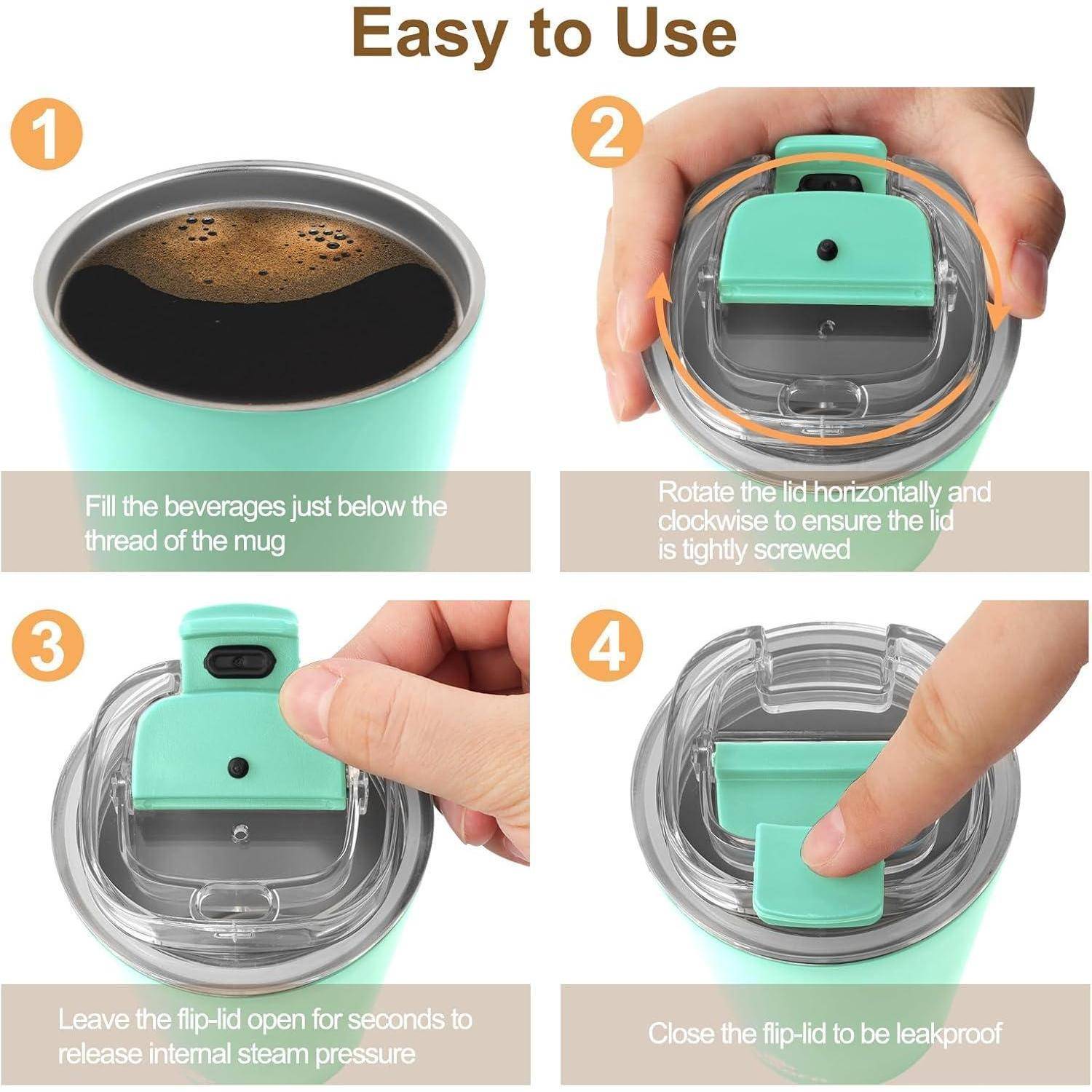 Easy to Use

1

Fill the beverages just below the thread of the mug

2

Rotate the lid horizontally and clockwise to ensure the lid is tightly screwed

3

Leave the flip-lid open for seconds to release internal steam pressure

4

Close the flip-lid to be leakproof