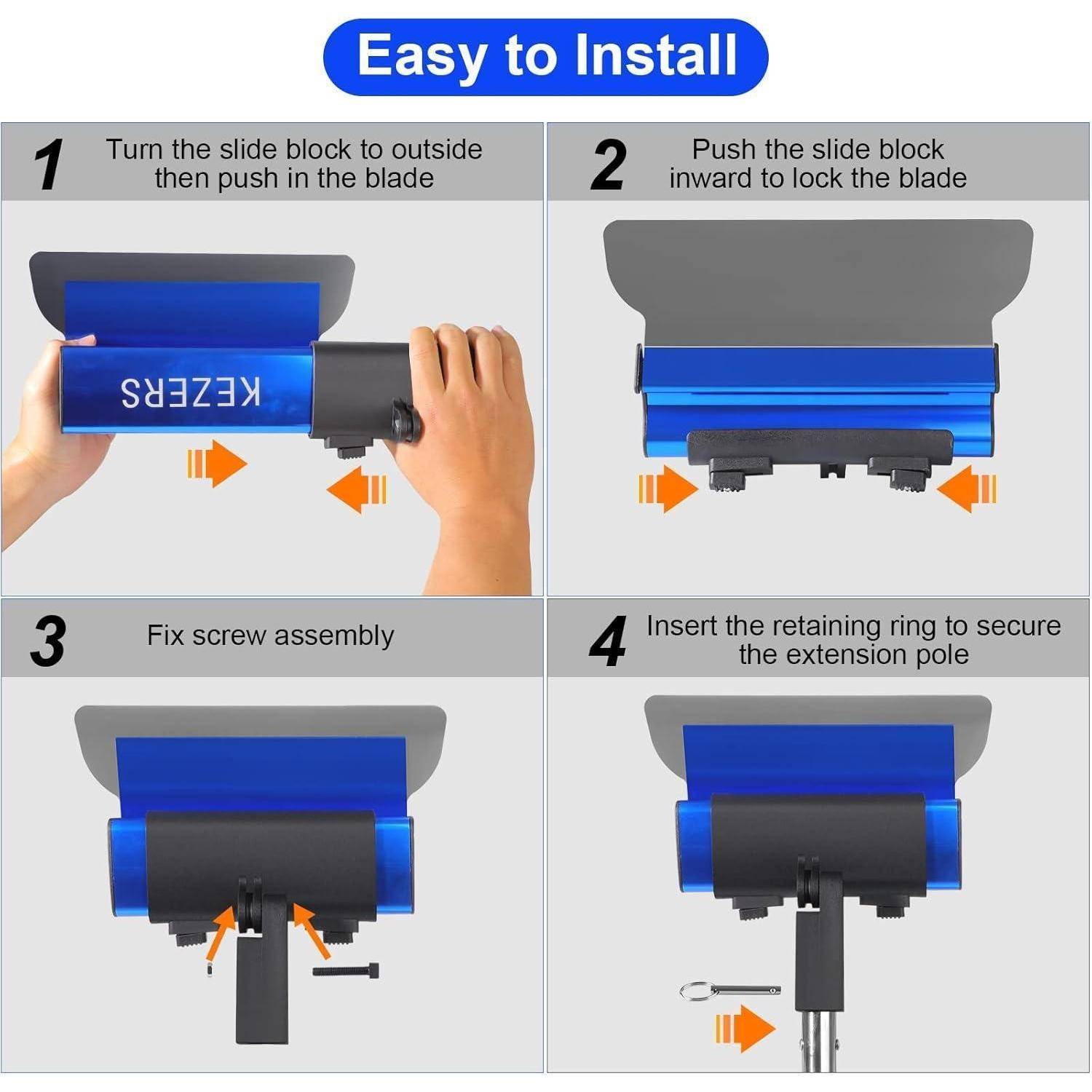 Easy to Install

1 Turn the slide block to outside then push in the blade

KEZERS

2 Push the slide block inward to lock the blade

3 Fix screw assembly

4 Insert the retaining ring to secure the extension pole