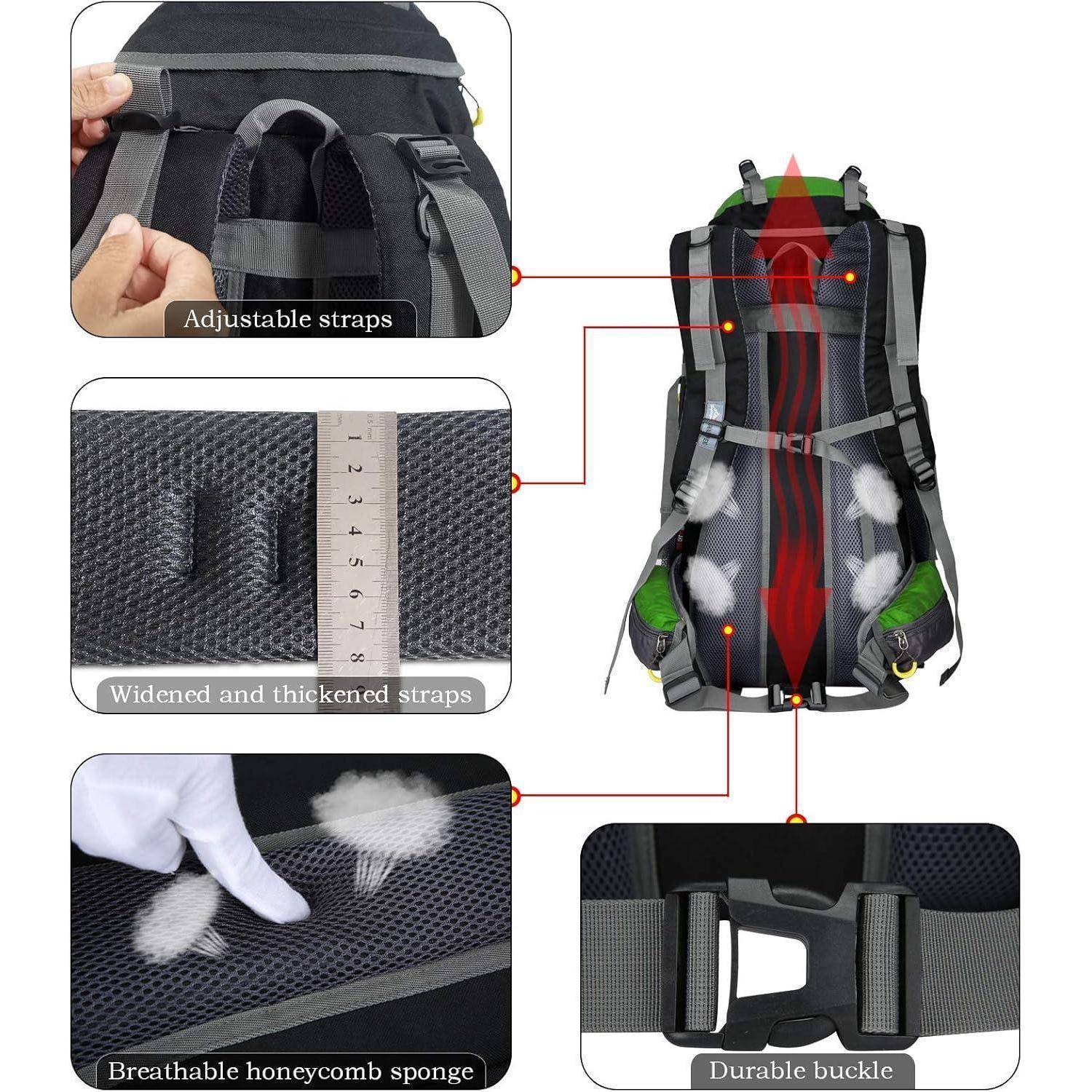 Adjustable straps

0.5 mm
1 2 3 4 5 6 7 8

Widened and thickened straps

Breathable honeycomb sponge

Durable buckle