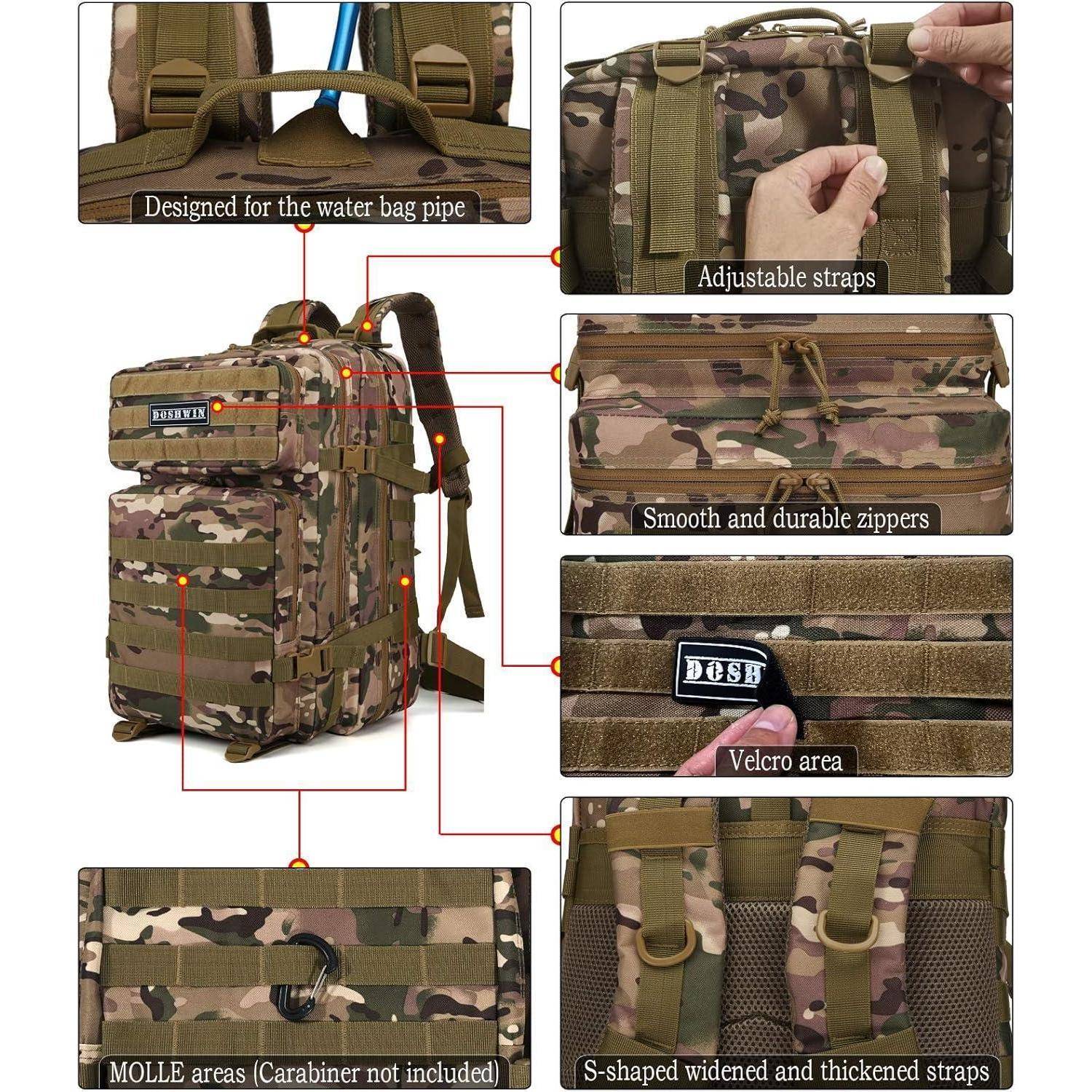 Designed for the water bag pipe

Adjustable straps

DOSHWIN

Smooth and durable zippers

DOSH

Velcro area

MOLLE areas (Carabiner not included)

S-shaped widened and thickened straps