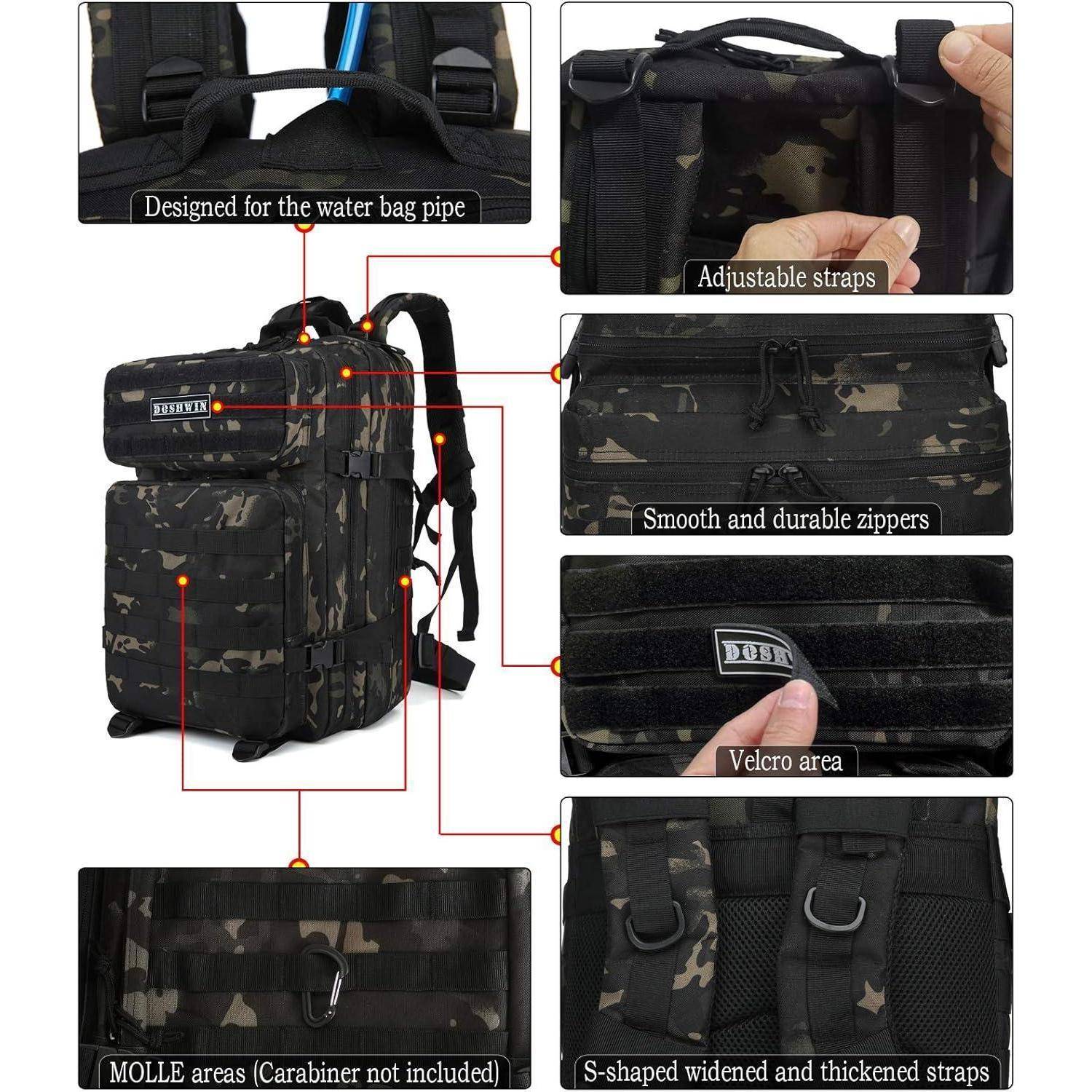 Designed for the water bag pipe

Adjustable straps

DOSHWIN

Smooth and durable zippers

DOSH

Velcro area

MOLLE areas (Carabiner not included)

S-shaped widened and thickened straps