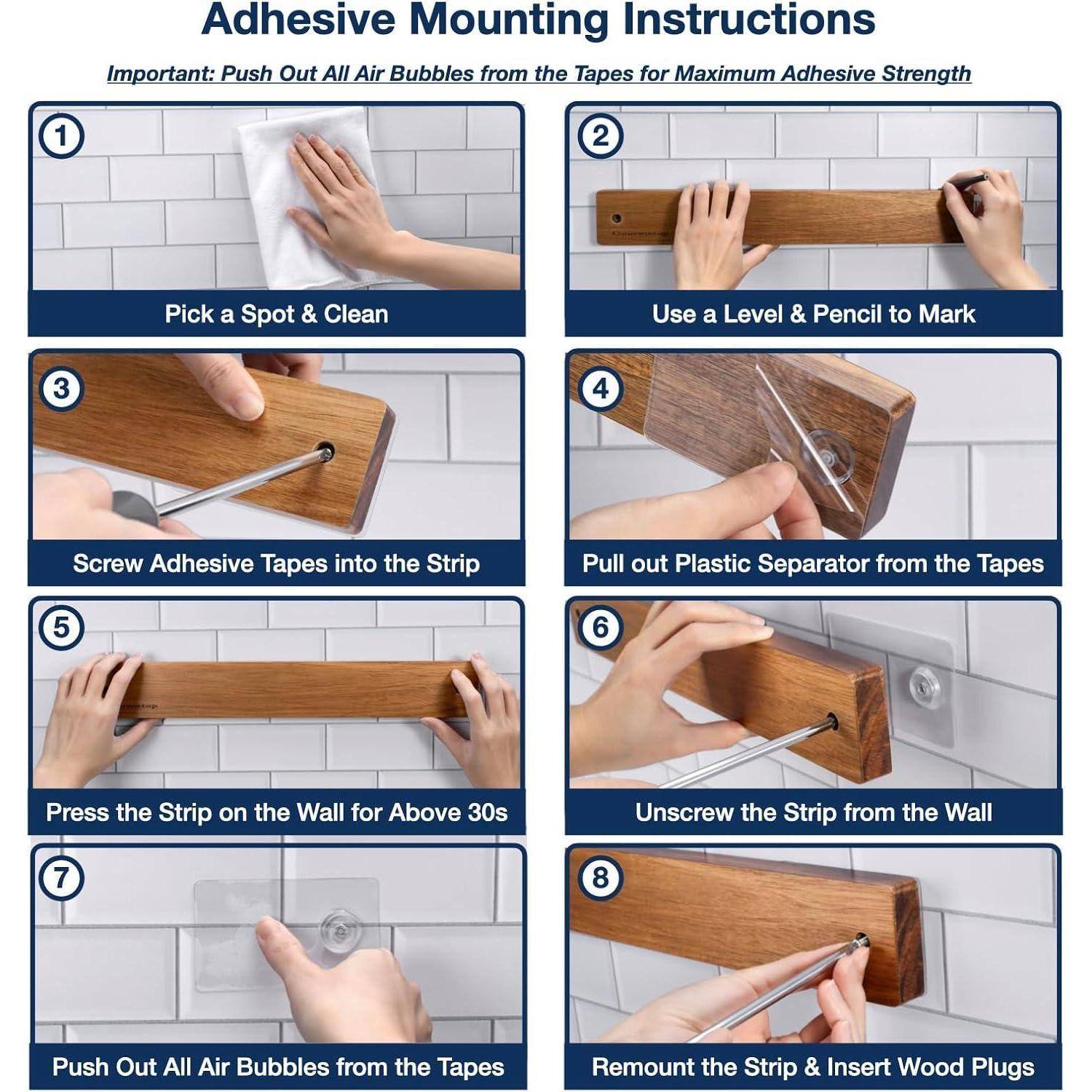 Adhesive Mounting Instructions

Important: Push Out All Air Bubbles from the Tapes for Maximum Adhesive Strength

1
Pick a Spot & Clean

2
Use a Level & Pencil to Mark

3
Screw Adhesive Tapes into the Strip

4
Pull out Plastic Separator from the Tapes

5
Press the Strip on the Wall for Above 30s

6
Unscrew the Strip from the Wall

7
Push Out All Air Bubbles from the Tapes

8
Remount the Strip & Insert Wood Plugs