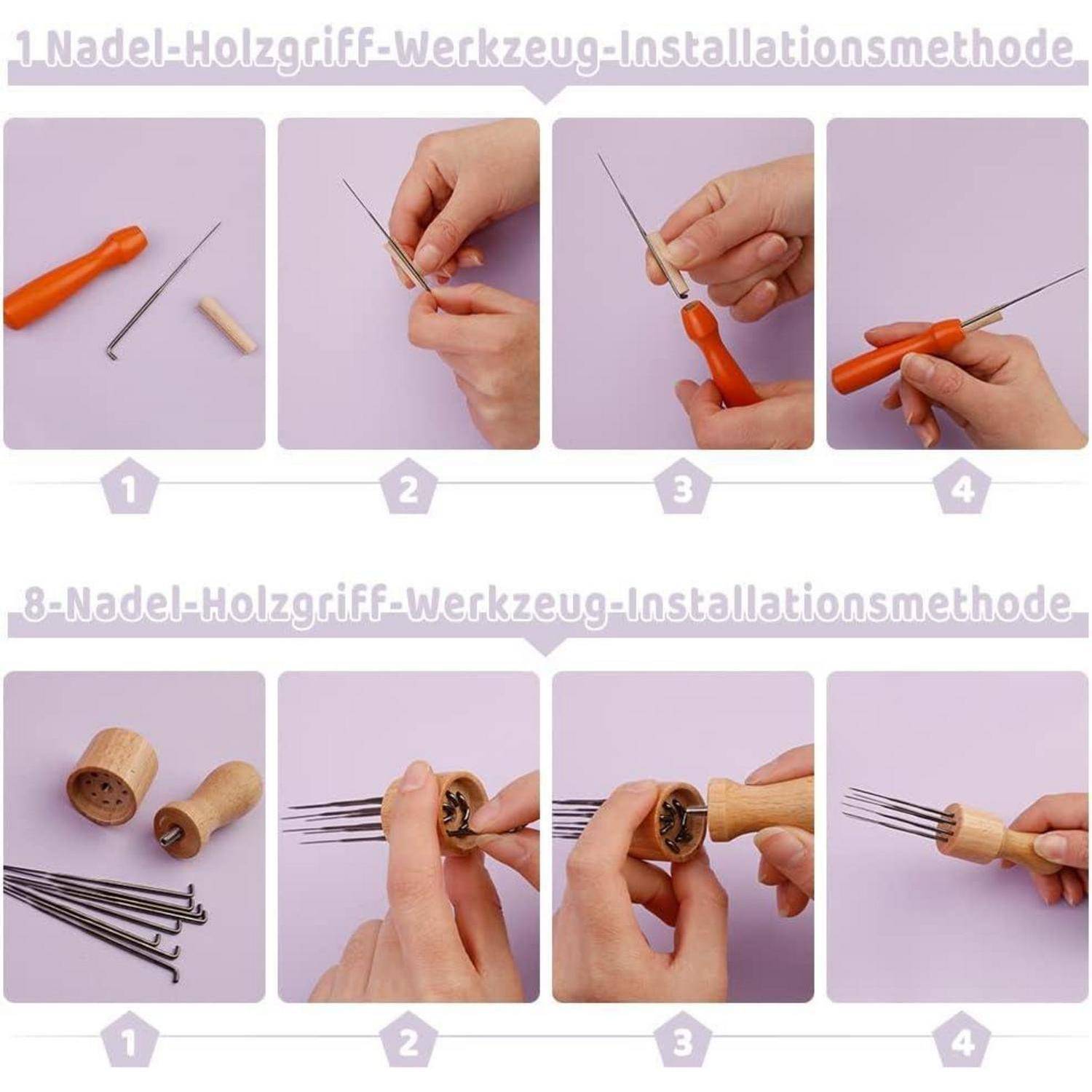 1 Nadel-Holzgriff-Werkzeug-Installationsmethode

1

2

3

4

8-Nadel-Holzgriff-Werkzeug-Installationsmethode

1

2

3

4