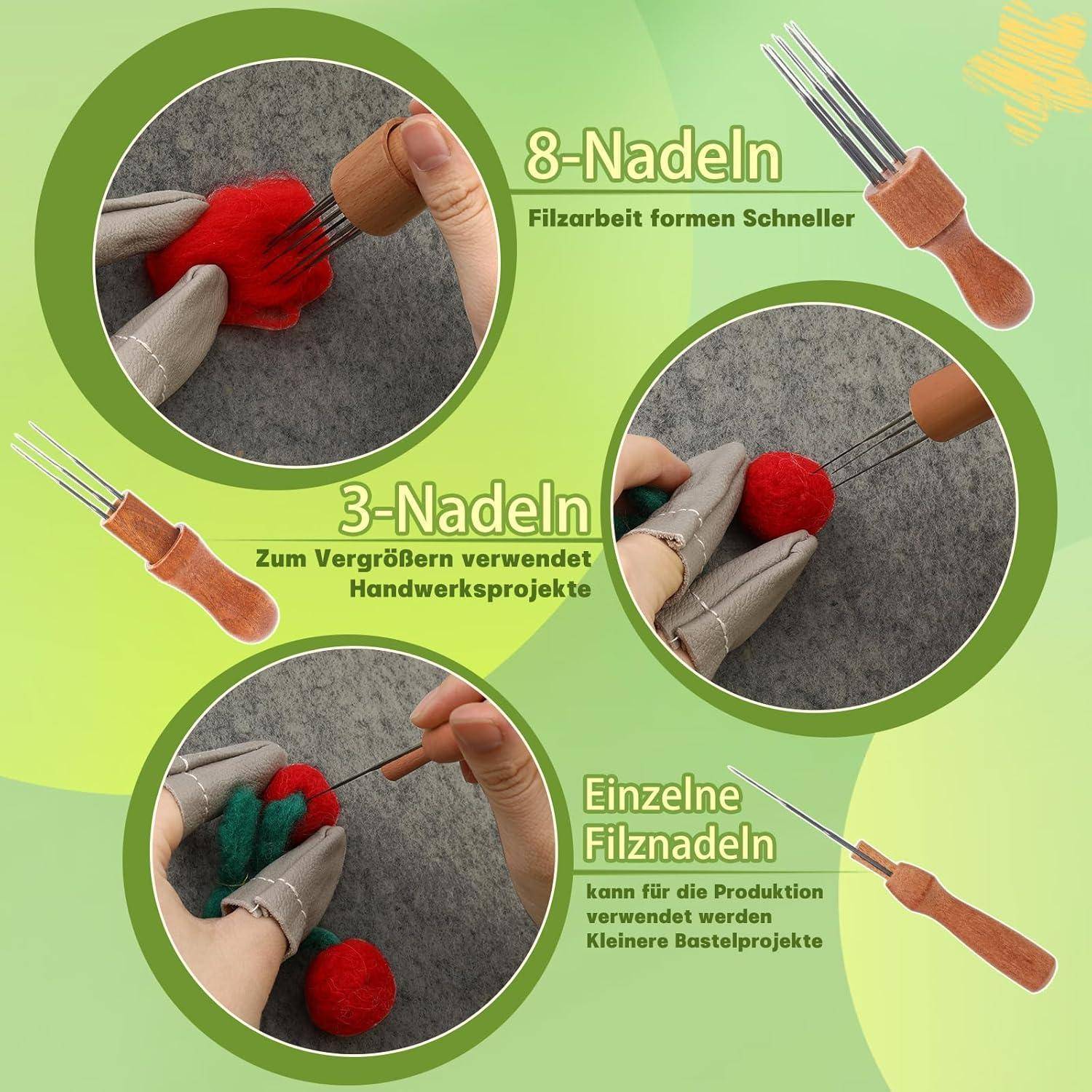 8-Nadeln

Filzarbeit formen Schneller

3-Nadeln

Zum Vergrößern verwendet Handwerksprojekte

Einzelne Filznadeln

kann für die Produktion verwendet werden Kleinere Bastelprojekte