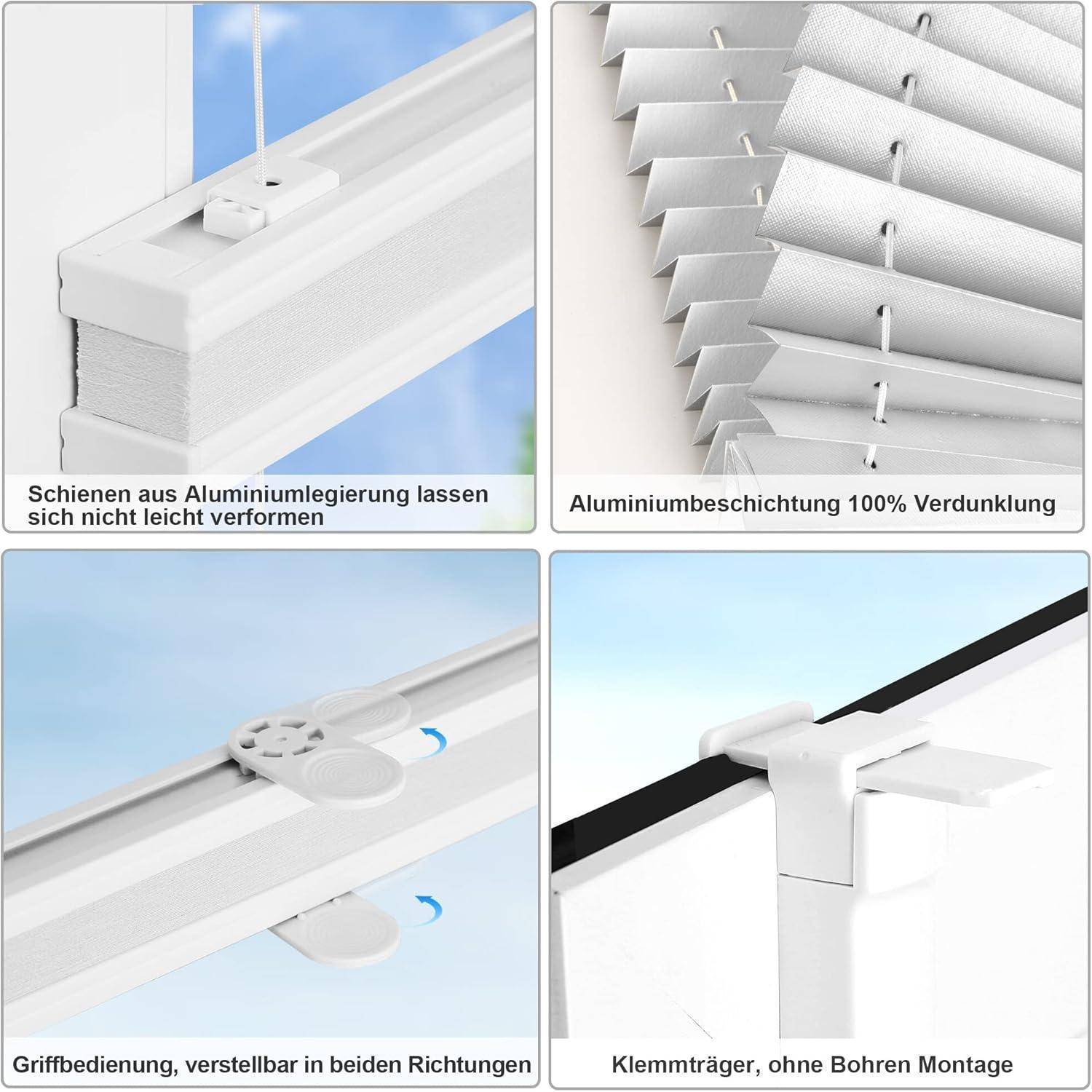 Schienen aus Aluminiumlegierung lassen sich nicht leicht verformen

Aluminiumbeschichtung 100% Verdunklung

Griffbedienung, verstellbar in beiden Richtungen

Klemmträger, ohne Bohren Montage