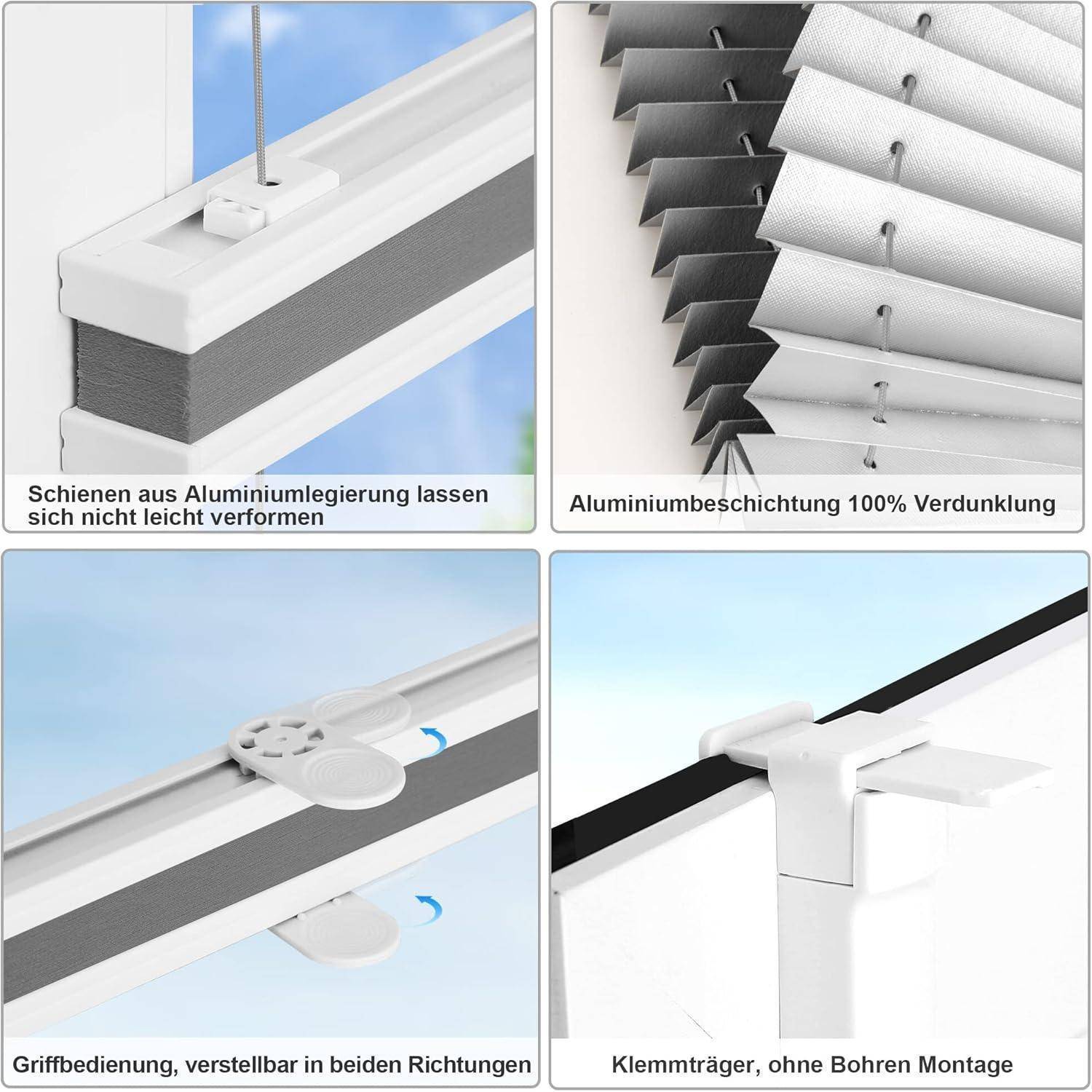 Schienen aus Aluminiumlegierung lassen sich nicht leicht verformen

Aluminiumbeschichtung 100% Verdunklung

Griffbedienung, verstellbar in beiden Richtungen

Klemmträger, ohne Bohren Montage