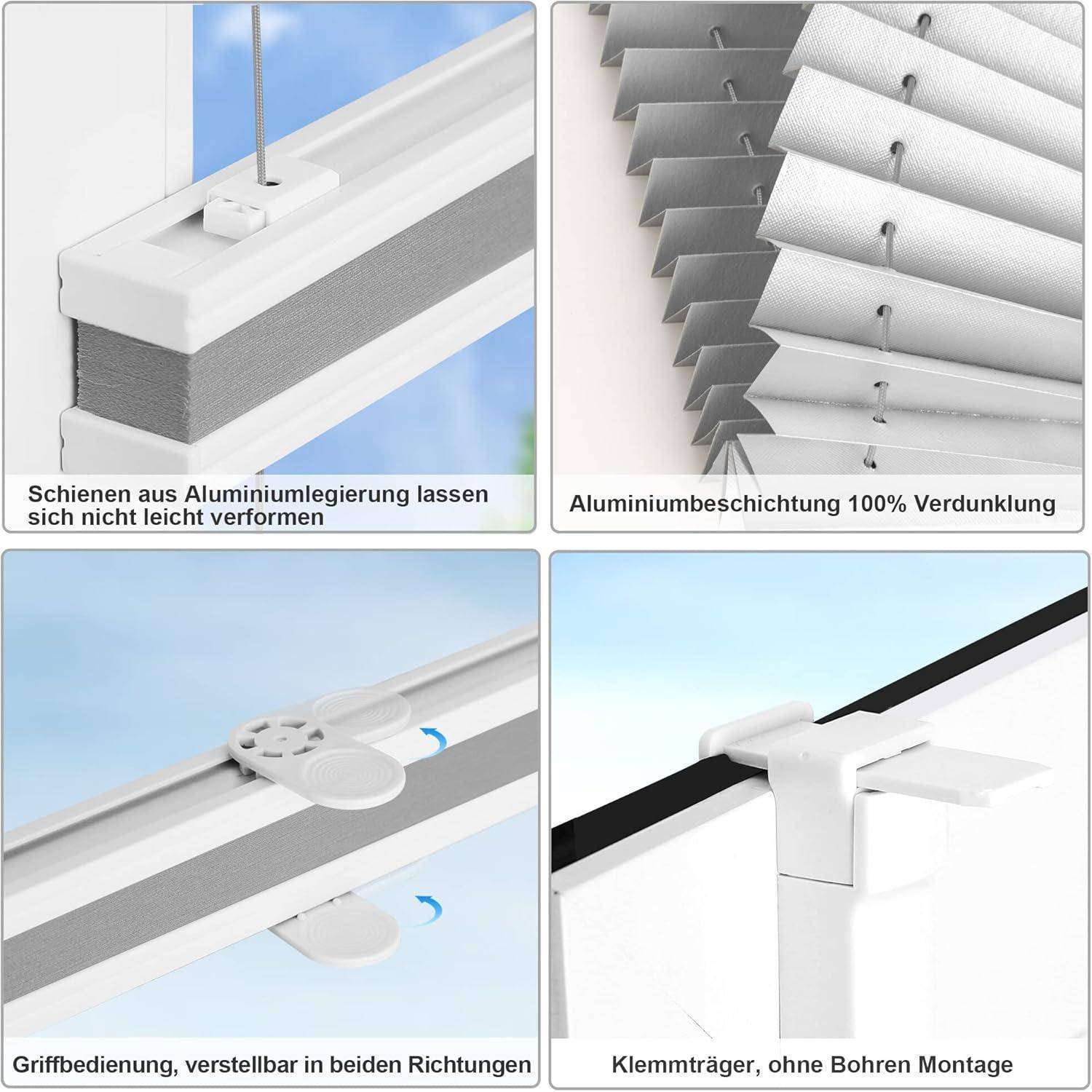 Schienen aus Aluminiumlegierung lassen sich nicht leicht verformen

Aluminiumbeschichtung 100% Verdunklung

Griffbedienung, verstellbar in beiden Richtungen

Klemmträger, ohne Bohren Montage