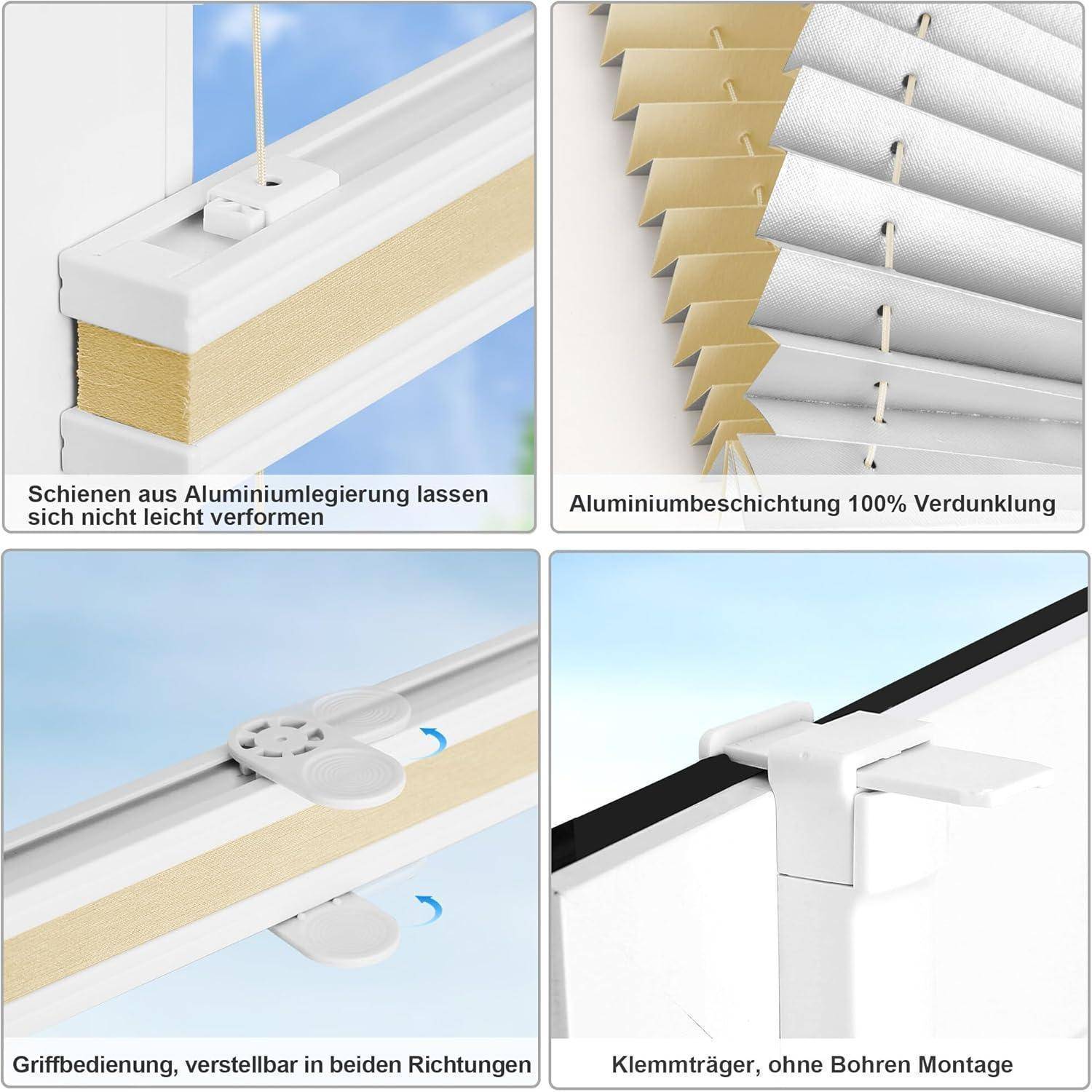 Schienen aus Aluminiumlegierung lassen sich nicht leicht verformen

Aluminiumbeschichtung 100% Verdunklung

Griffbedienung, verstellbar in beiden Richtungen

Klemmträger, ohne Bohren Montage